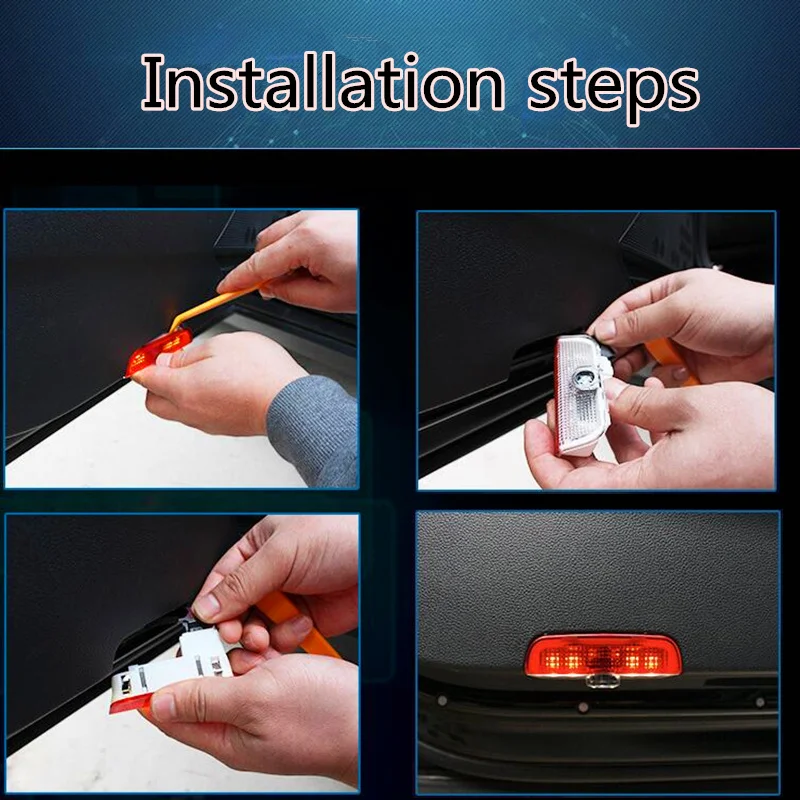 Installation steps