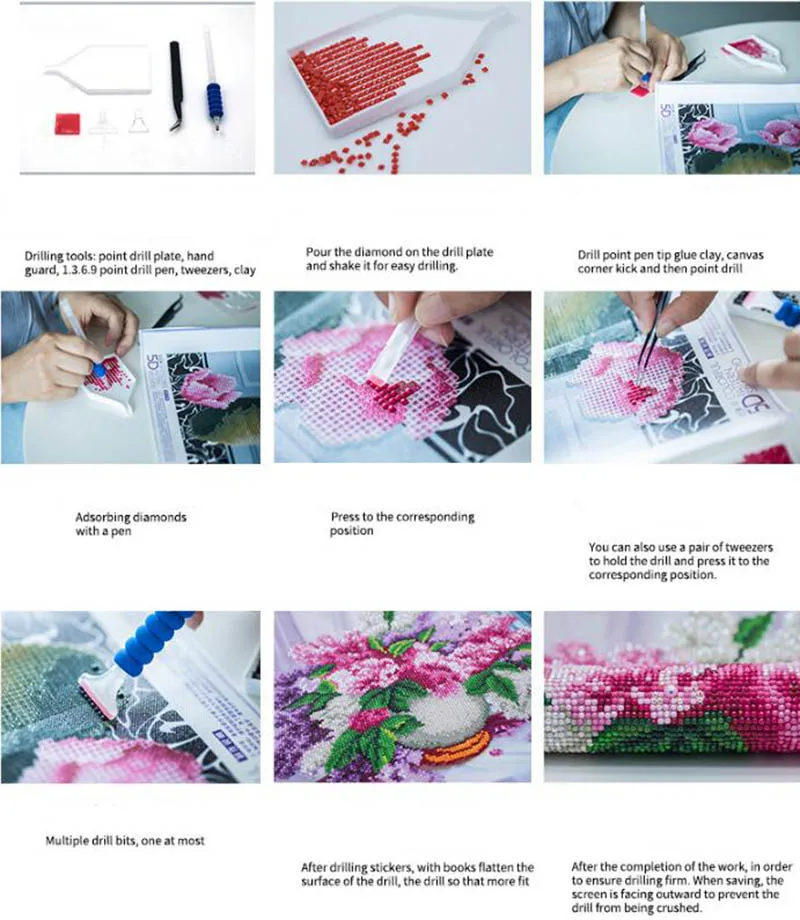 Drilling tools: point drill plate, hand guard, 1.3.6.9 point drill pen, tweezers, clay

Pour the diamond on the drill plate and shake it for easy drilling.

Drill point pen tip glue clay, canvas corner kick and then point drill

Adsorbing diamonds with a pen

Press to the corresponding position

You can also use a pair of tweezers to hold the drill and press it to the corresponding position.

Multiple drill bits, one at most

After drilling stickers, with books flatten the surface of the drill, the drill so that more fit

After the completion of the work, in order to ensure drilling firm. When saving, the screen is facing outward to prevent the drill from being crushed.