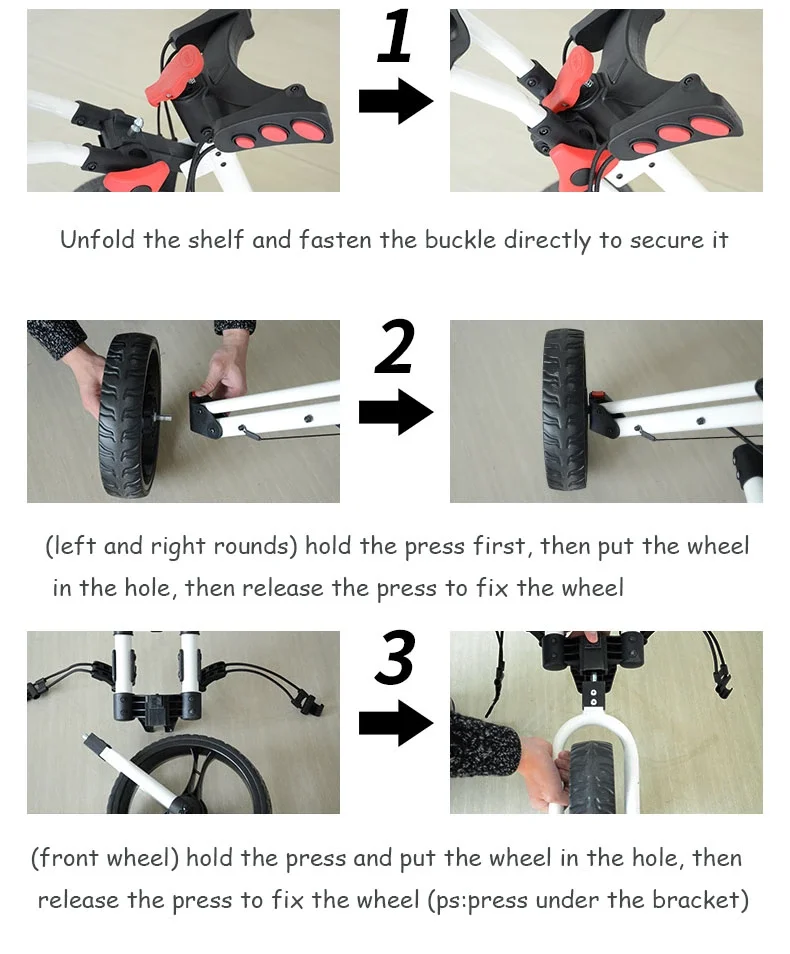 1

Unfold the shelf and fasten the buckle directly to secure it

2

(left and right rounds) hold the press first, then put the wheel in the hole, then release the press to fix the wheel

3

(front wheel) hold the press and put the wheel in the hole, then release the press to fix the wheel (ps:press under the bracket)