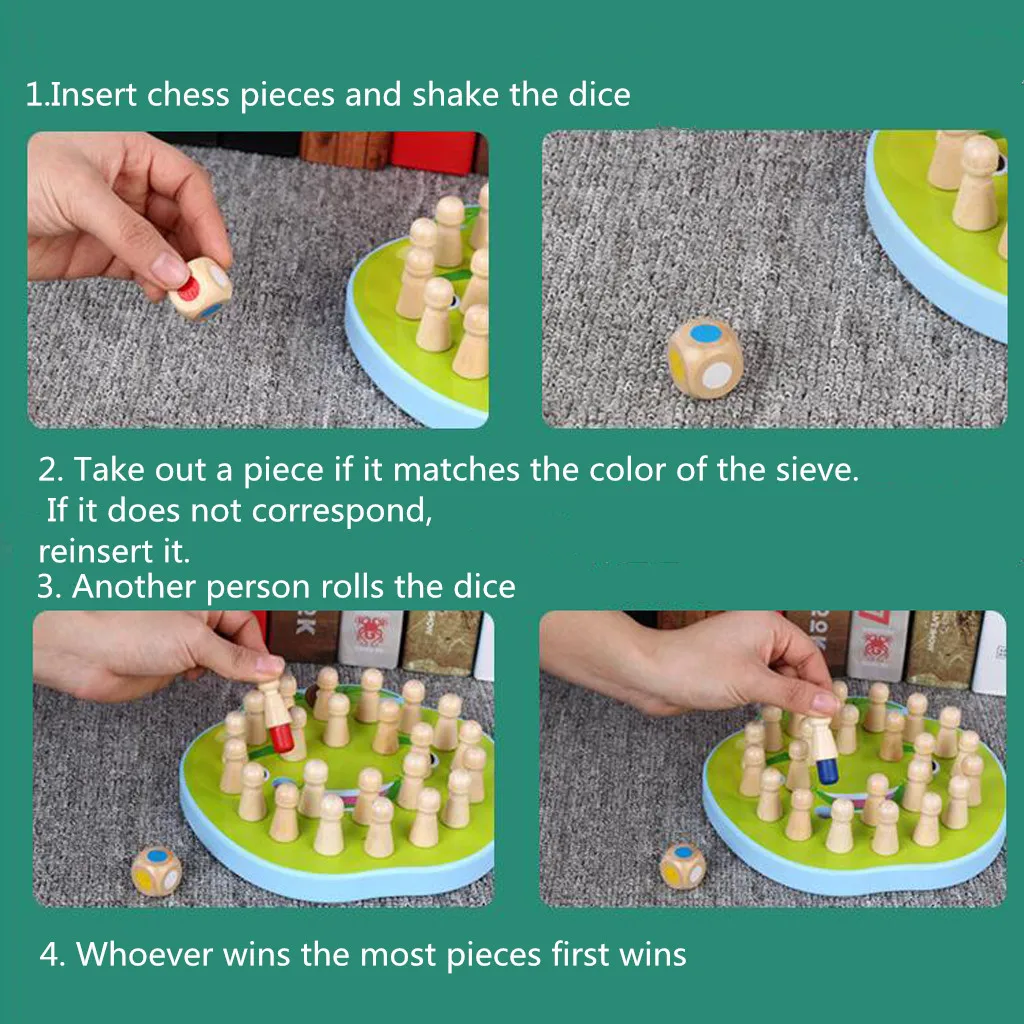 1.Insert chess pieces and shake the dice

2. Take out a piece if it matches the color of the sieve.
If it does not correspond,
reinsert it.
3. Another person rolls the dice

4. Whoever wins the most pieces first wins