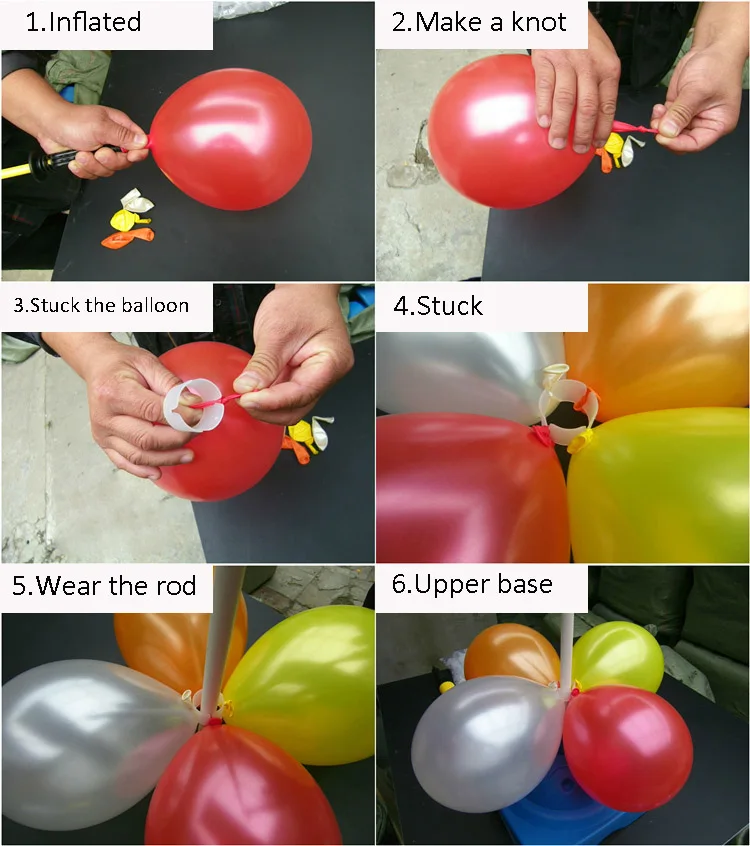 1.Inflated

2.Make a knot

3.Stuck the balloon

4.Stuck

5.Wear the rod

6.Upper base