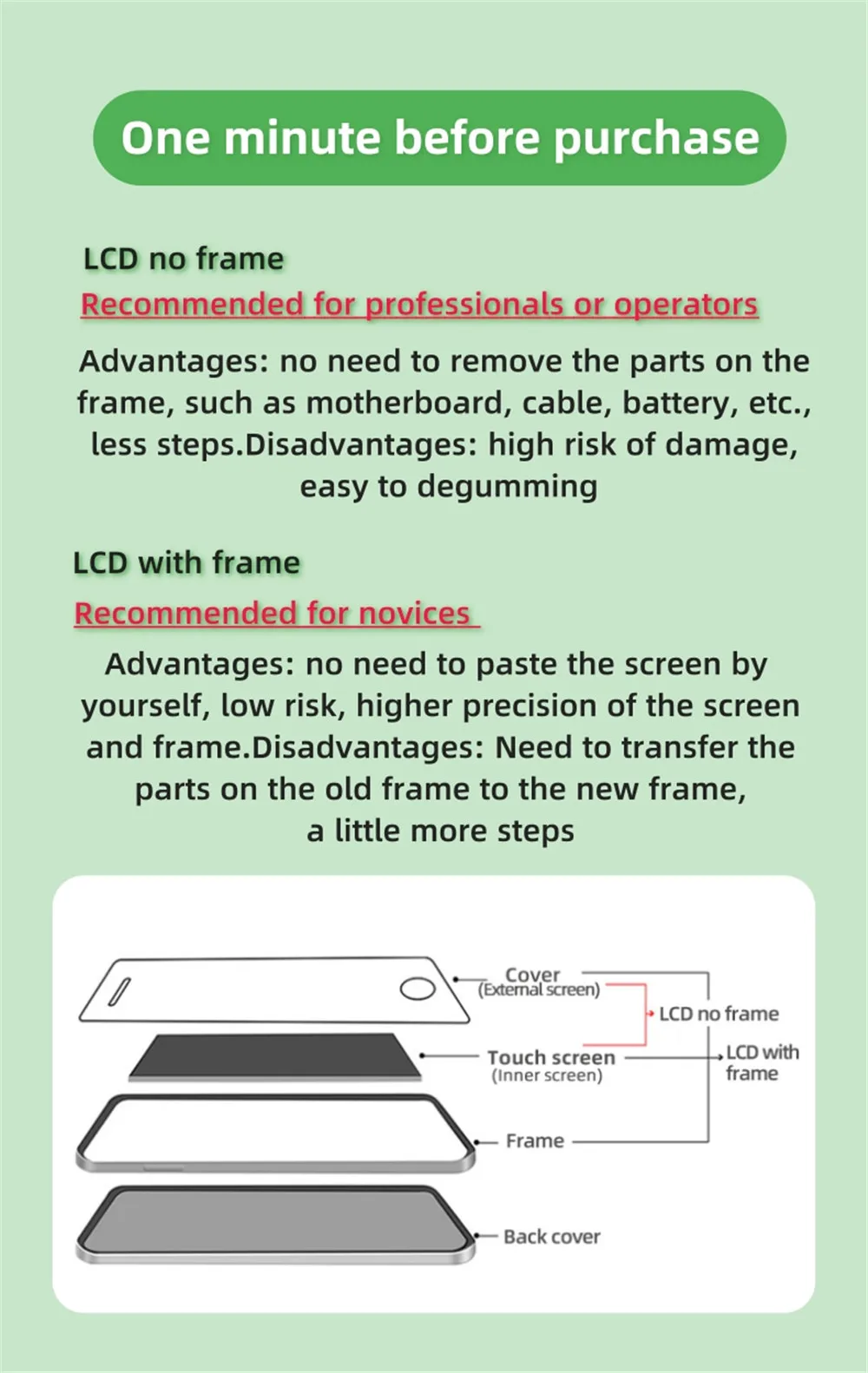 One minute before purchase

LCD no frame

Recommended for professionals or operators

Advantages: no need to remove the parts on the frame, such as motherboard, cable, battery, etc., less steps.Disadvantages: high risk of damage, easy to degumming

LCD with frame

Recommended for novices

Advantages: no need to paste the screen by yourself, low risk, higher precision of the screen and frame.Disadvantages: Need to transfer the parts on the old frame to the new frame, a little more steps

Cover
(External screen)

LCD no frame

Touch screen
(Inner screen)

LCD with frame

Frame

Back cover