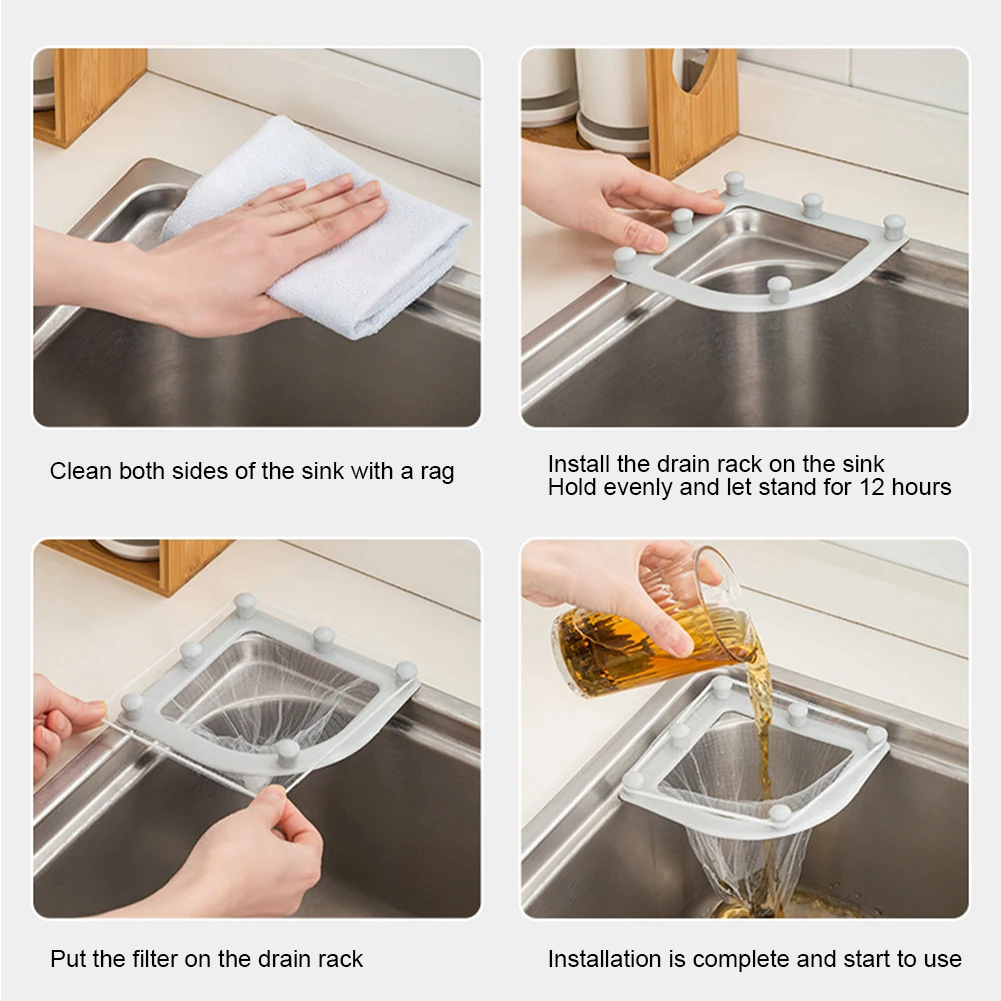 Clean both sides of the sink with a rag

Install the drain rack on the sink
Hold evenly and let stand for 12 hours

Put the filter on the drain rack

Installation is complete and start to use