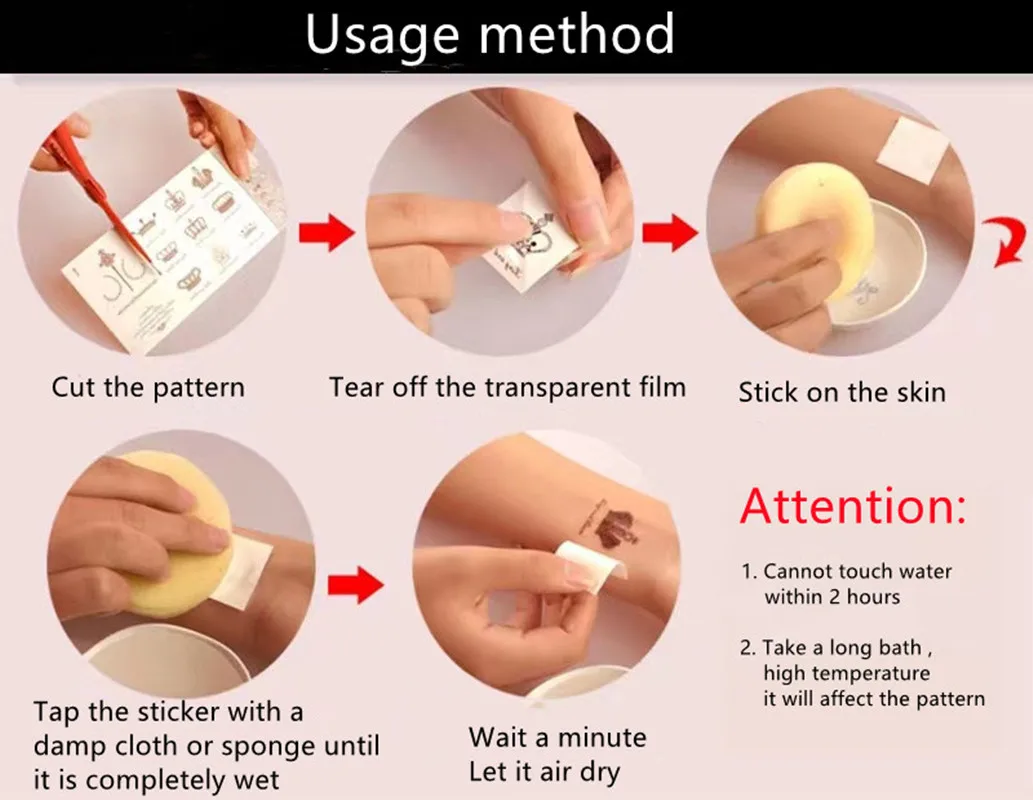 Usage method

Cut the pattern

Tear off the transparent film

Stick on the skin

Tap the sticker with a damp cloth or sponge until it is completely wet

Wait a minute
Let it air dry

Attention:

1. Cannot touch water within 2 hours

2. Take a long bath , high temperature it will affect the pattern