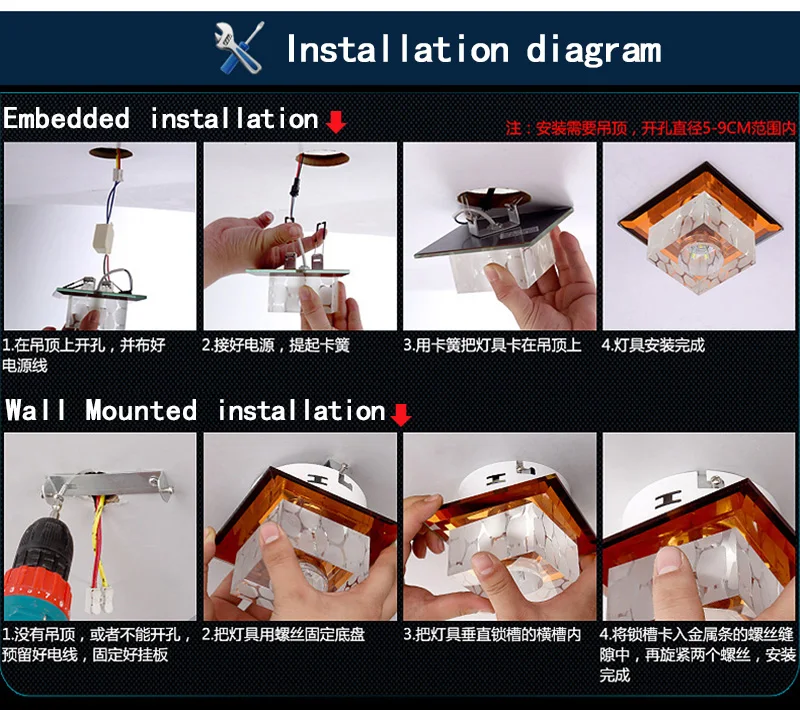 Installation diagram

Embedded installation

注：安装需要吊顶，开孔直径5-9CM范围内

1.在吊顶上开孔，并布好电源线

2.接好电源，提起卡簧

3.用卡簧把灯具卡在吊顶上

4.灯具安装完成

Wall Mounted installation

1.没有吊顶，或者不能开孔，预留好电线，固定好挂板

2.把灯具用螺丝固定底盘

3.把灯具垂直锁槽的横槽内

4.将锁槽卡入金属条的螺丝缝隙中，再旋紧两个螺丝，安装完成