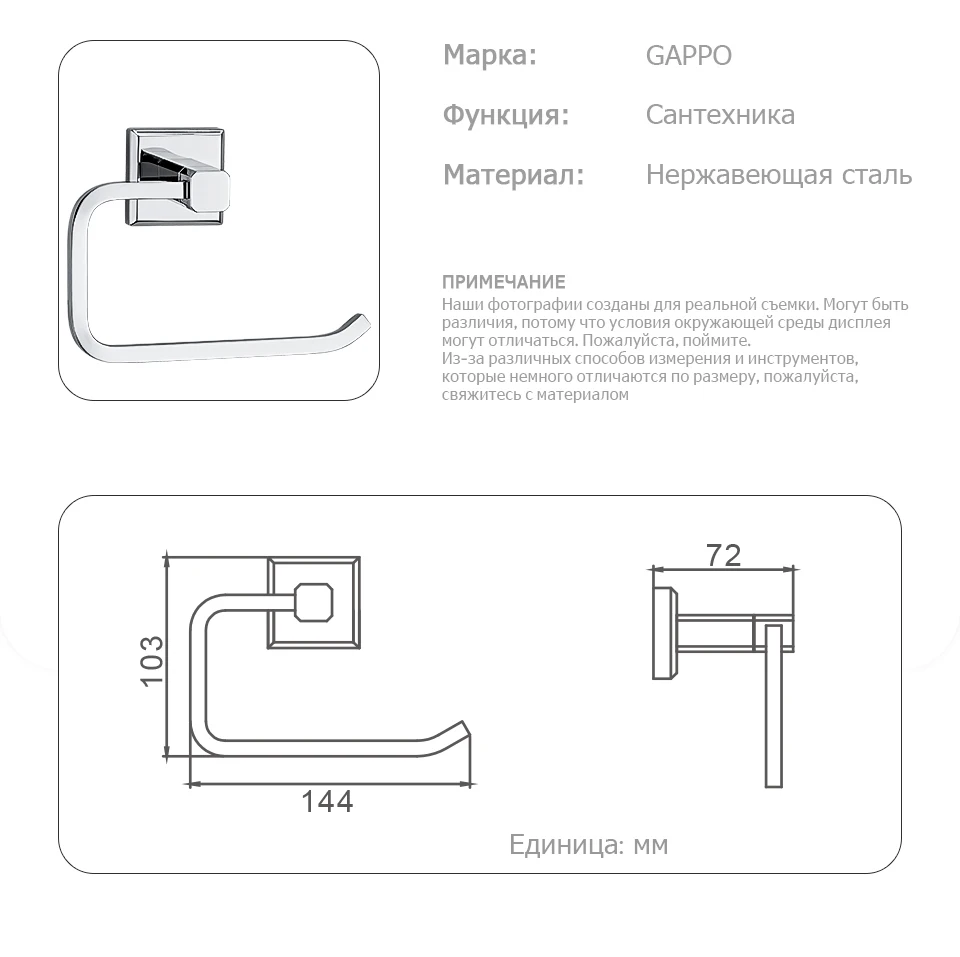 Марка: GAPPO

Функция: Сантехника

Материал: Нержавеющая сталь

ПРИМЕЧАНИЕ
Наши фотографии созданы для реальной съемки. Могут быть различия, потому что условия окружающей среды дисплея могут отличаться. Пожалуйста, поймите.
Из-за различных способов измерения и инструментов, которые немного отличаются по размеру, пожалуйста, свяжитесь с материалом

103

144

72

Единица: мм