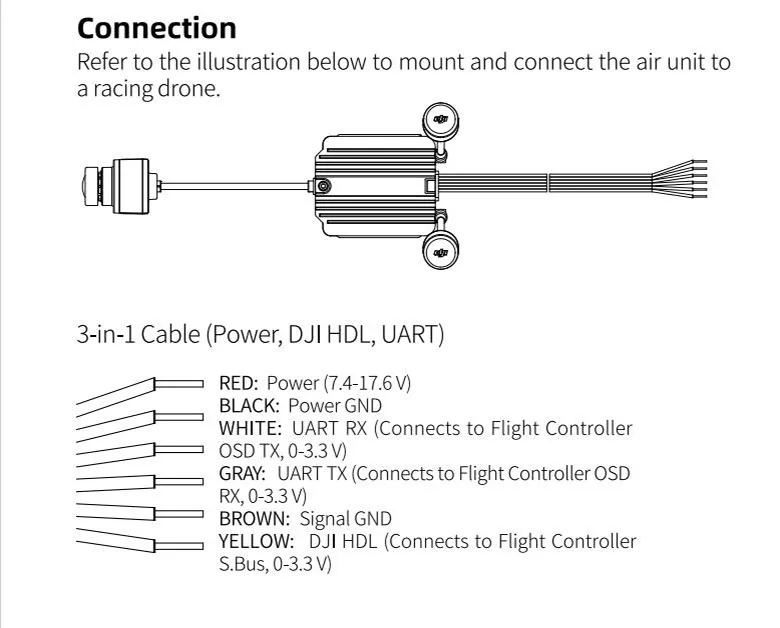 Connection

Refer to the illustration below to mount and connect the air unit to a racing drone.

dji

dji

3-in-1 Cable (Power, DJI HDL, UART)

RED: Power (7.4-17.6 V)
BLACK: Power GND
WHITE: UART RX (Connects to Flight Controller OSD TX, 0-3.3 V)
GRAY: UART TX (Connects to Flight Controller OSD RX, 0-3.3 V)
BROWN: Signal GND
YELLOW: DJI HDL (Connects to Flight Controller S.Bus, 0-3.3 V)