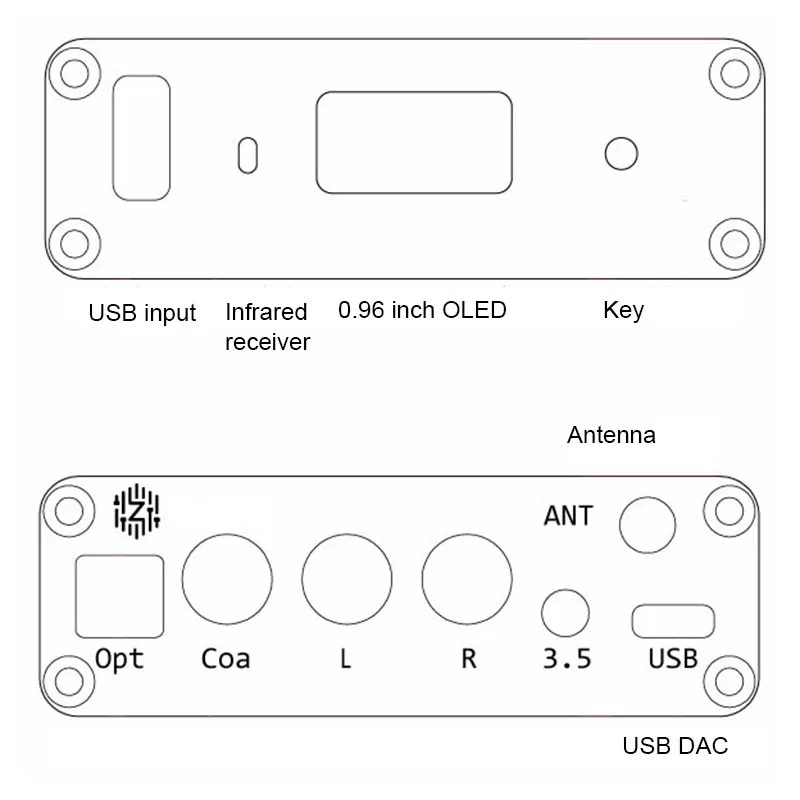 USB input

Infrared receiver

0.96 inch OLED

Key

Antenna

ANT

Opt

Coa

L

R

3.5

USB

USB DAC