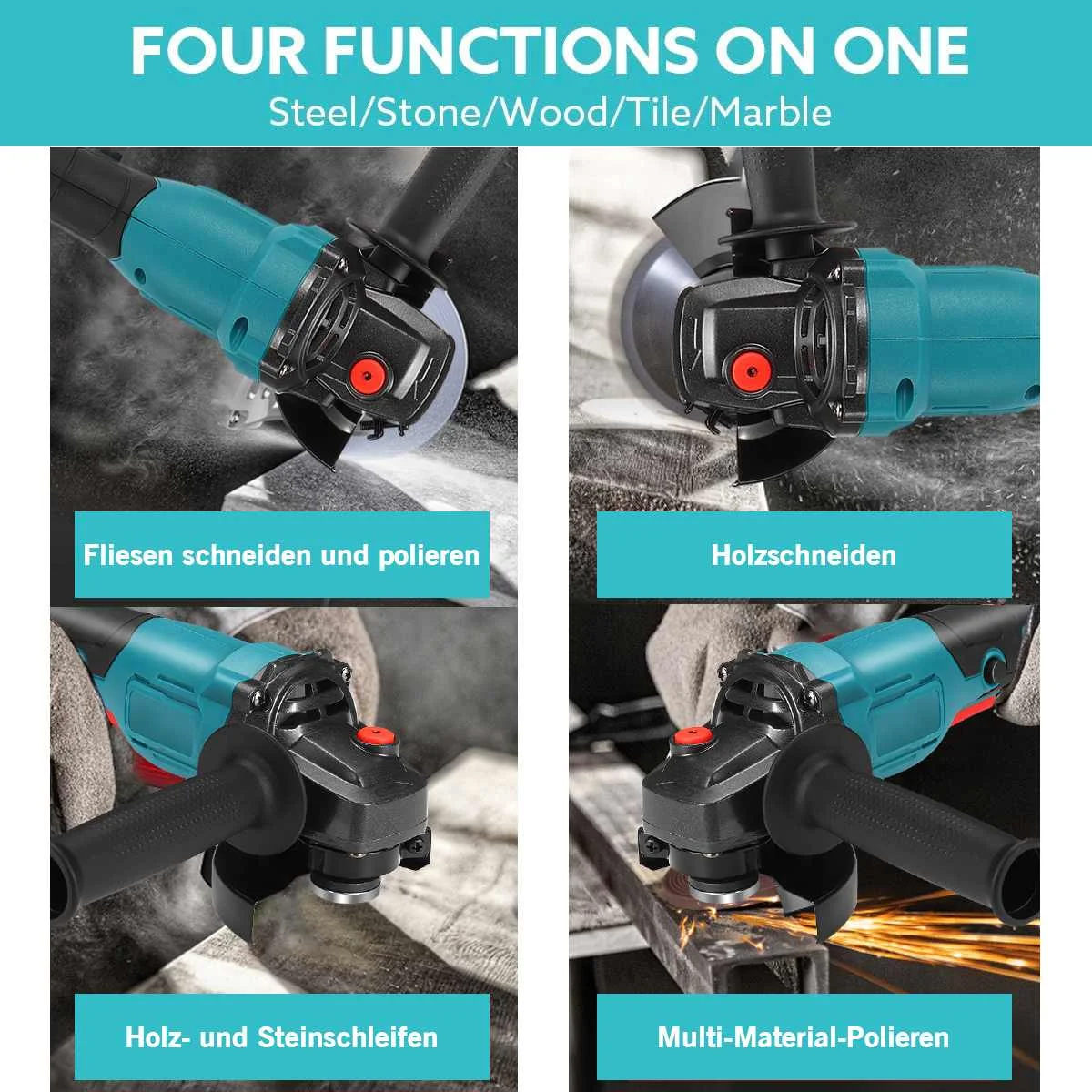 FOUR FUNCTIONS ON ONE

Steel/Stone/Wood/Tile/Marble

Fliesen schneiden und polieren

Holzschneiden

Holz- und Steinschleifen

Multi-Material-Polieren