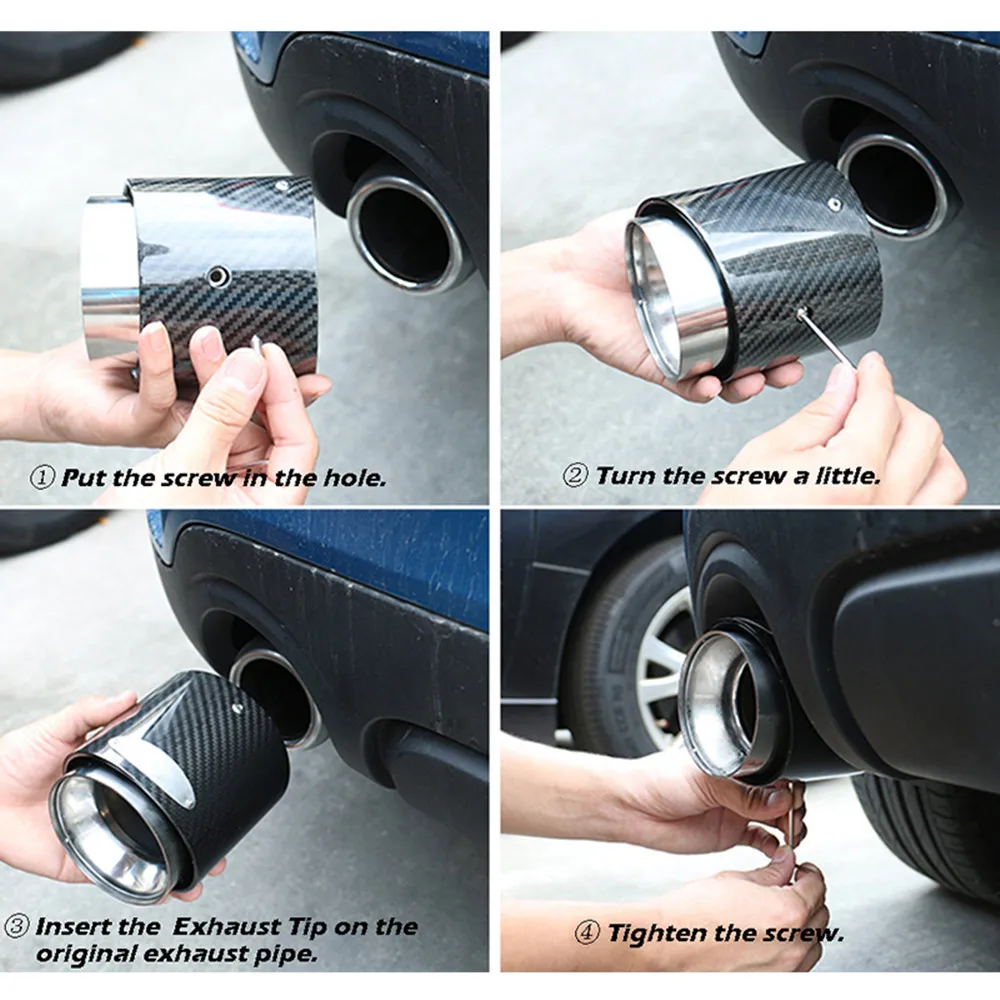 ① Put the screw in the hole.

② Turn the screw a little.

③ Insert the Exhaust Tip on the original exhaust pipe.

④ Tighten the screw.