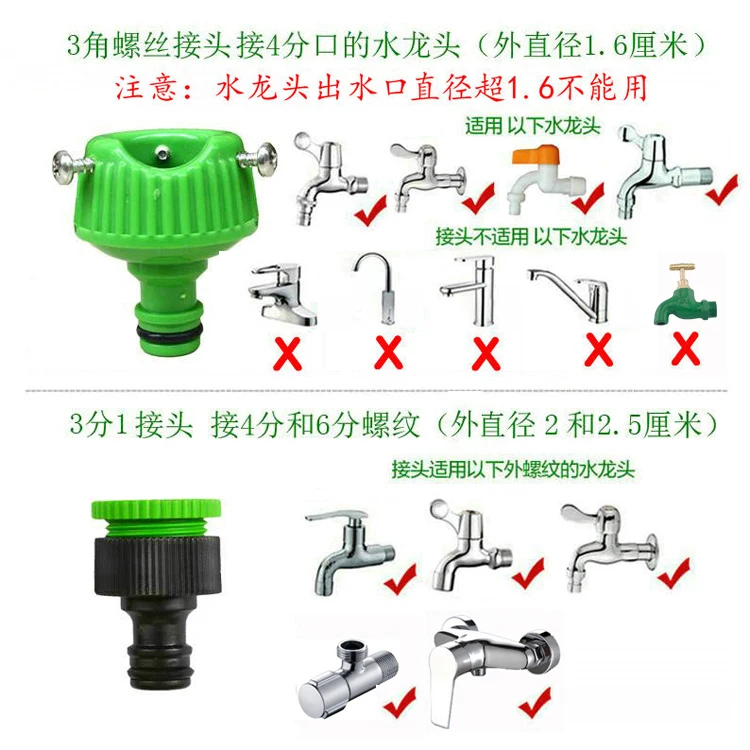 3角螺丝接头接4分口的水龙头（外直径1.6厘米）
注意：水龙头出水口直径超1.6不能用

适用 以下水龙头

接头不适用 以下水龙头

3分1接头 接4分和6分螺纹（外直径 2 和2.5厘米）

接头适用以下外螺纹的水龙头