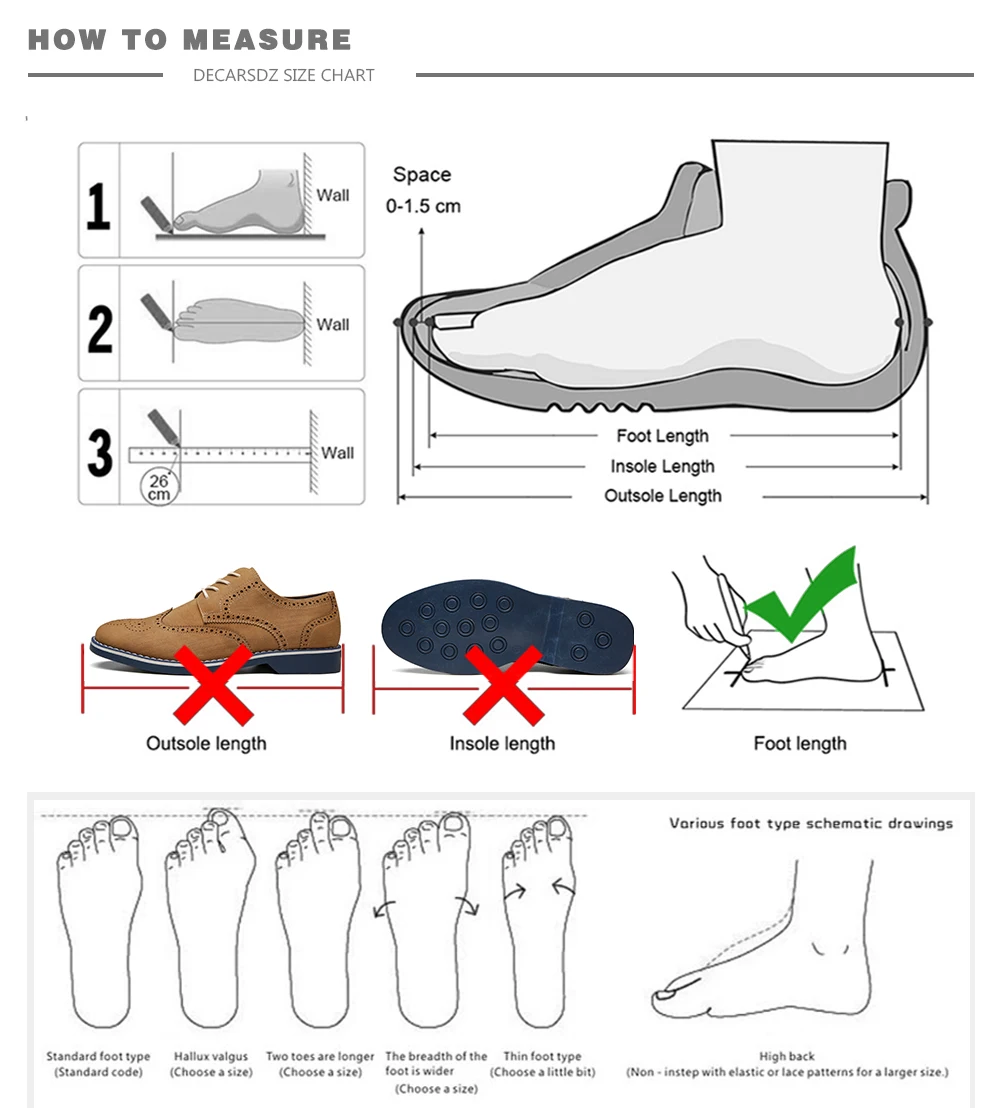 HOW TO MEASURE

DECARSDZ SIZE CHART

1 Wall

2 Wall

3 Wall 26 cm

Space 0-1.5 cm

Foot Length

Insole Length

Outsole Length

Outsole length

Insole length

Foot length

Various foot type schematic drawings

Standard foot type (Standard code)

Hallux valgus (Choose a size)

Two toes are longer (Choose a size)

The breadth of the foot is wider (Choose a size)

Thin foot type (Choose a little bit)

High back (Non - instep with elastic or lace patterns for a larger size.)