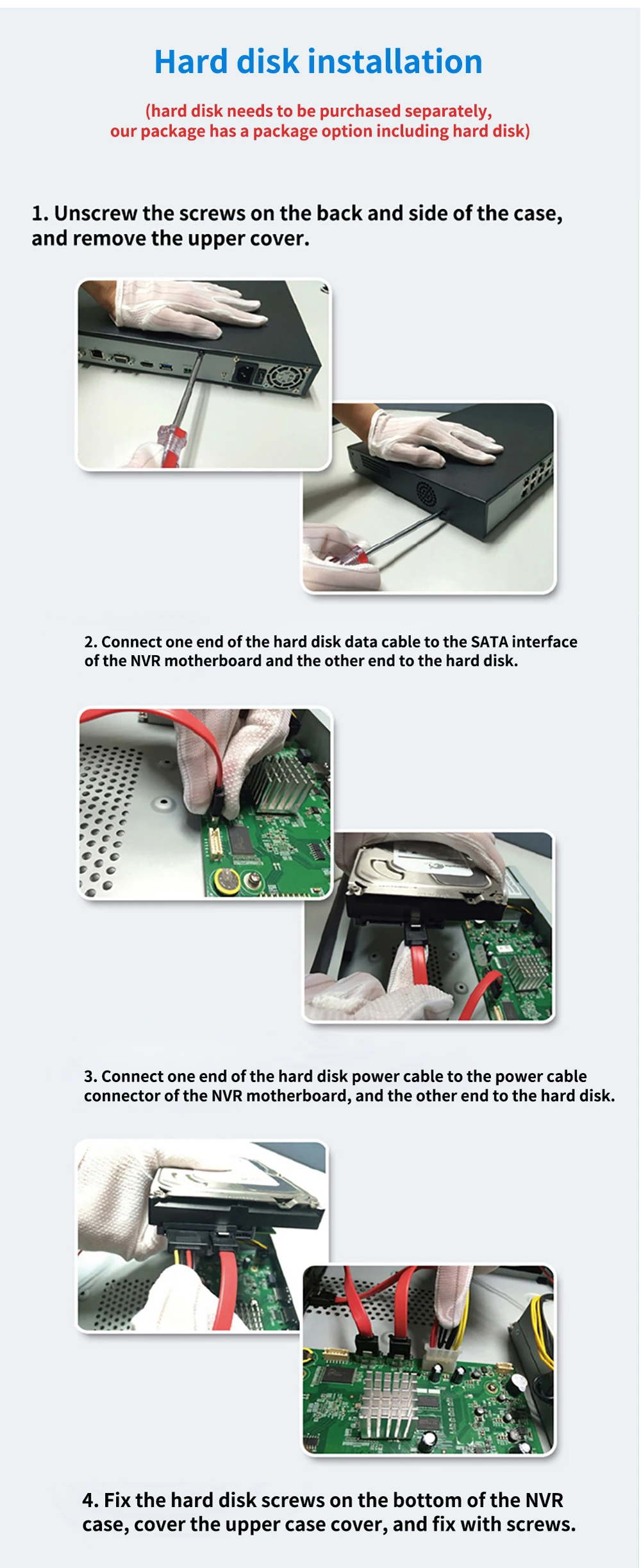 Hard disk installation

(hard disk needs to be purchased separately, our package has a package option including hard disk)

1. Unscrew the screws on the back and side of the case, and remove the upper cover.

2. Connect one end of the hard disk data cable to the SATA interface of the NVR motherboard and the other end to the hard disk.

3. Connect one end of the hard disk power cable to the power cable connector of the NVR motherboard, and the other end to the hard disk.

4. Fix the hard disk screws on the bottom of the NVR case, cover the upper case cover, and fix with screws.