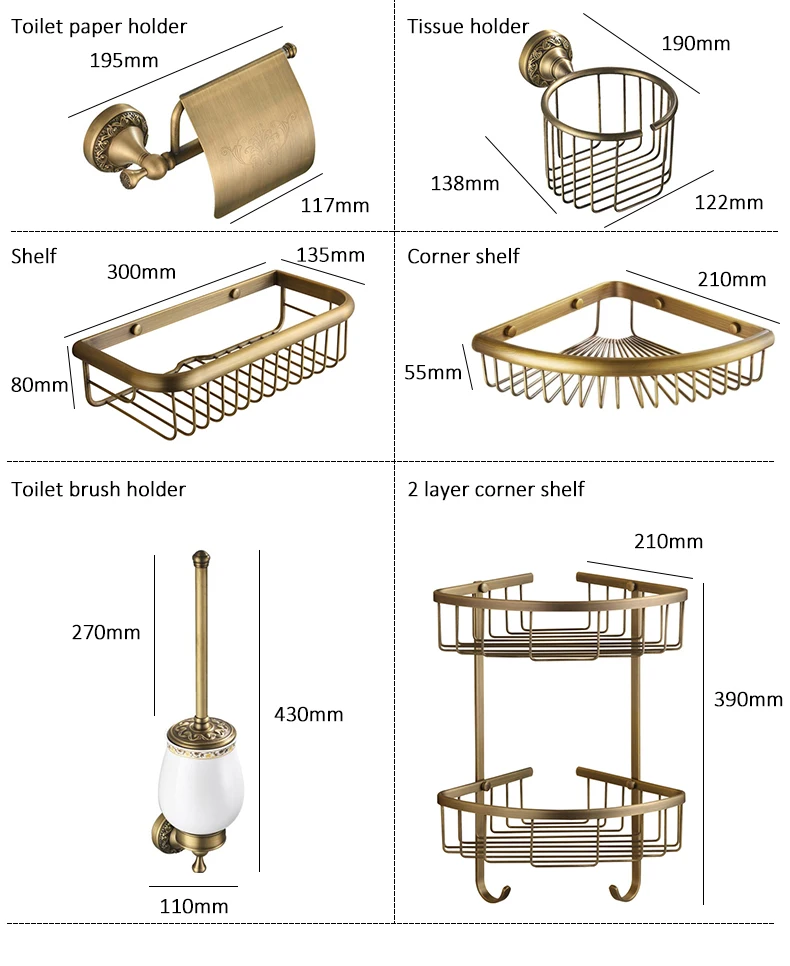 Toilet paper holder

195mm

117mm

Tissue holder

190mm

138mm

122mm

Shelf

300mm

135mm

80mm

Corner shelf

210mm

55mm

Toilet brush holder

270mm

430mm

110mm

2 layer corner shelf

210mm

390mm