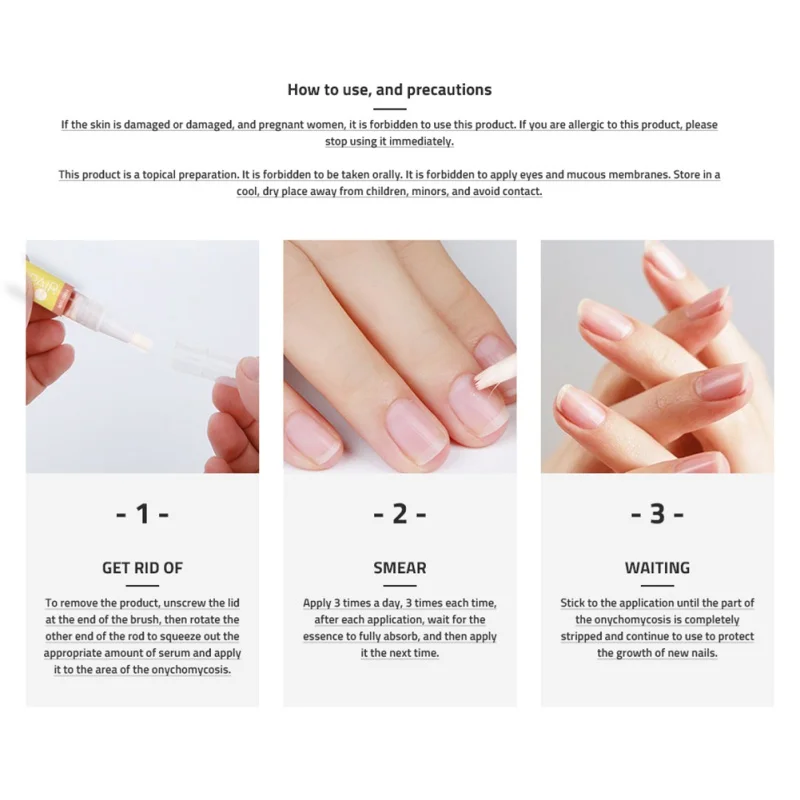 How to use, and precautions

If the skin is damaged or damaged, and pregnant women, it is forbidden to use this product. If you are allergic to this product, please stop using it immediately.

This product is a topical preparation. It is forbidden to be taken orally. It is forbidden to apply eyes and mucous membranes. Store in a cool, dry place away from children, minors, and avoid contact.

- 1 -

GET RID OF

To remove the product, unscrew the lid at the end of the brush, then rotate the other end of the rod to squeeze out the appropriate amount of serum and apply it to the area of the onychomycosis.

- 2 -

SMEAR

Apply 3 times a day, 3 times each time, after each application, wait for the essence to fully absorb, and then apply it the next time.

- 3 -

WAITING

Stick to the application until the part of the onychomycosis is completely stripped and continue to use to protect the growth of new nails.