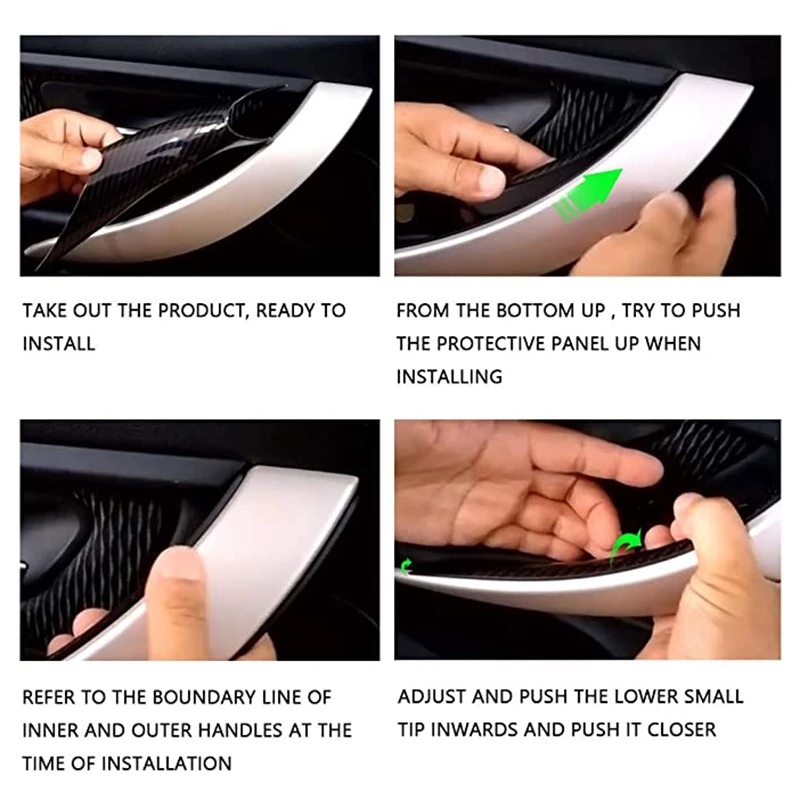 TAKE OUT THE PRODUCT, READY TO INSTALL

FROM THE BOTTOM UP , TRY TO PUSH THE PROTECTIVE PANEL UP WHEN INSTALLING

REFER TO THE BOUNDARY LINE OF INNER AND OUTER HANDLES AT THE TIME OF INSTALLATION

ADJUST AND PUSH THE LOWER SMALL TIP INWARDS AND PUSH IT CLOSER