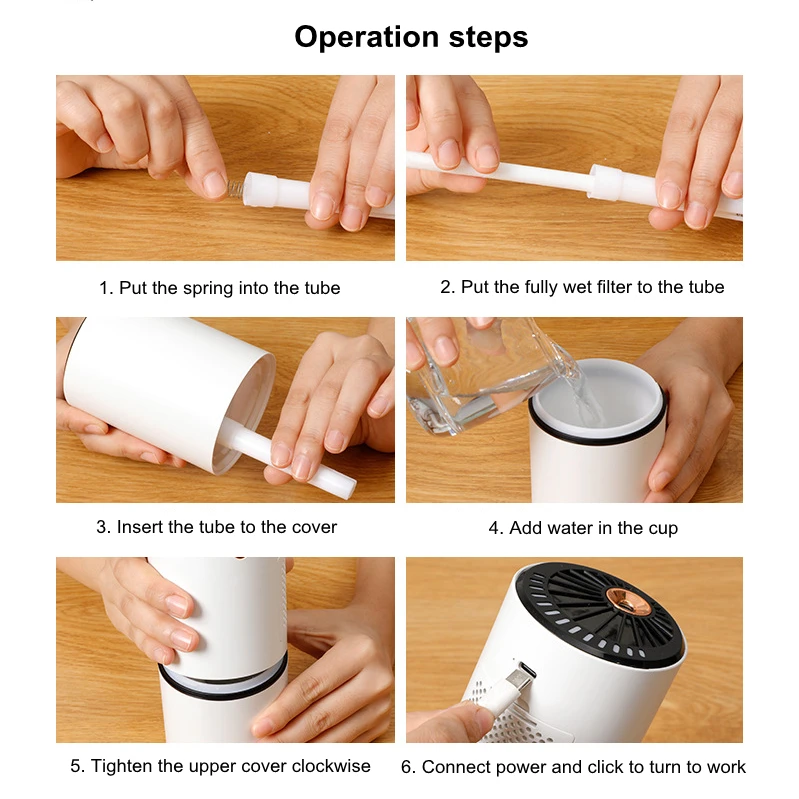 Operation steps

1. Put the spring into the tube

2. Put the fully wet filter to the tube

3. Insert the tube to the cover

4. Add water in the cup

5. Tighten the upper cover clockwise

6. Connect power and click to turn to work