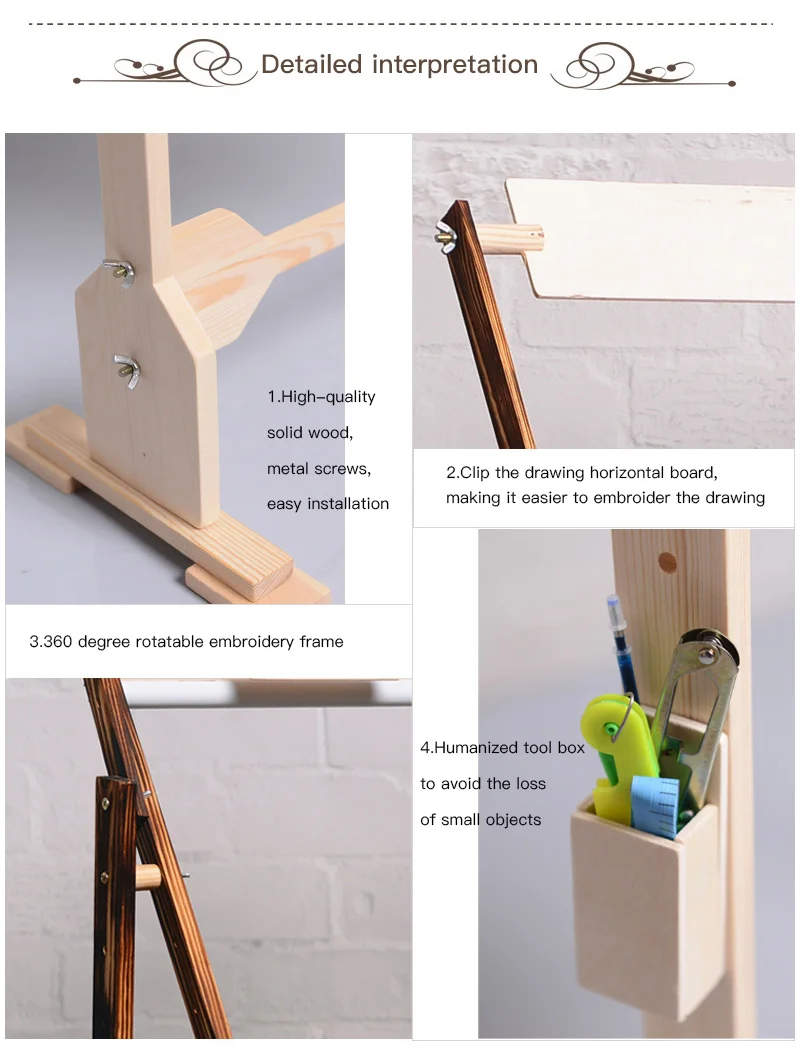 Detailed interpretation

1.High-quality solid wood, metal screws, easy installation

2.Clip the drawing horizontal board, making it easier to embroider the drawing

3.360 degree rotatable embroidery frame

4.Humanized tool box to avoid the loss of small objects