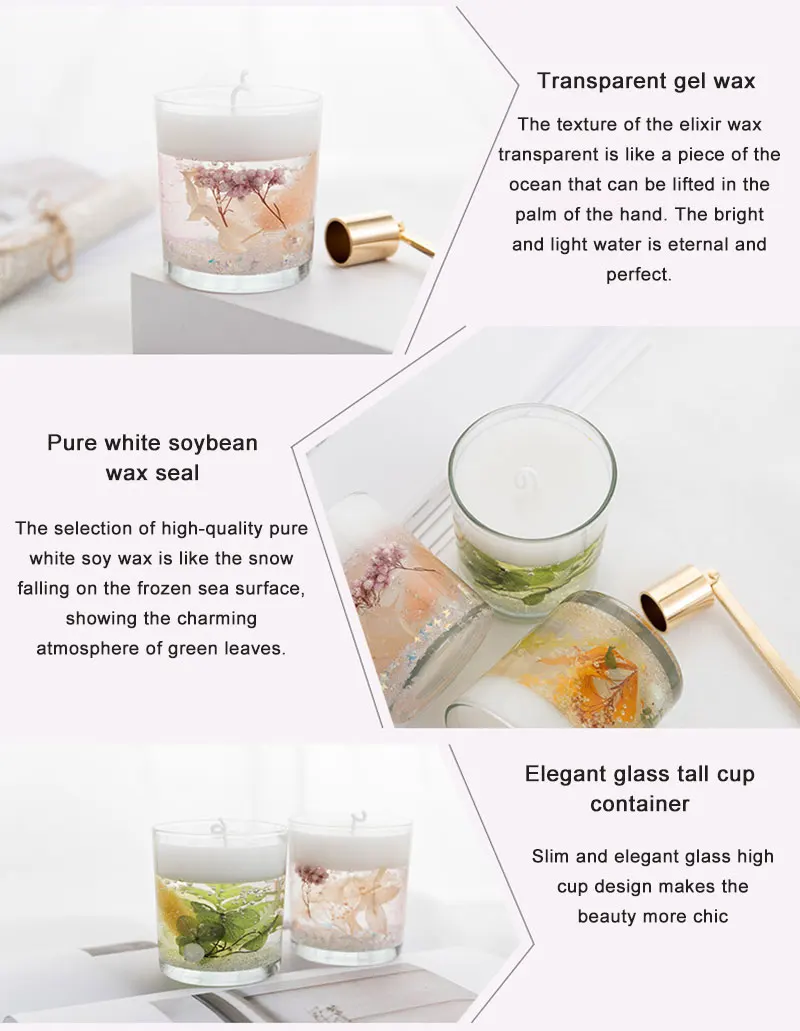 Transparent gel wax

The texture of the elixir wax transparent is like a piece of the ocean that can be lifted in the palm of the hand. The bright and light water is eternal and perfect.

Pure white soybean wax seal

The selection of high-quality pure white soy wax is like the snow falling on the frozen sea surface, showing the charming atmosphere of green leaves.

Elegant glass tall cup container

Slim and elegant glass high cup design makes the beauty more chic