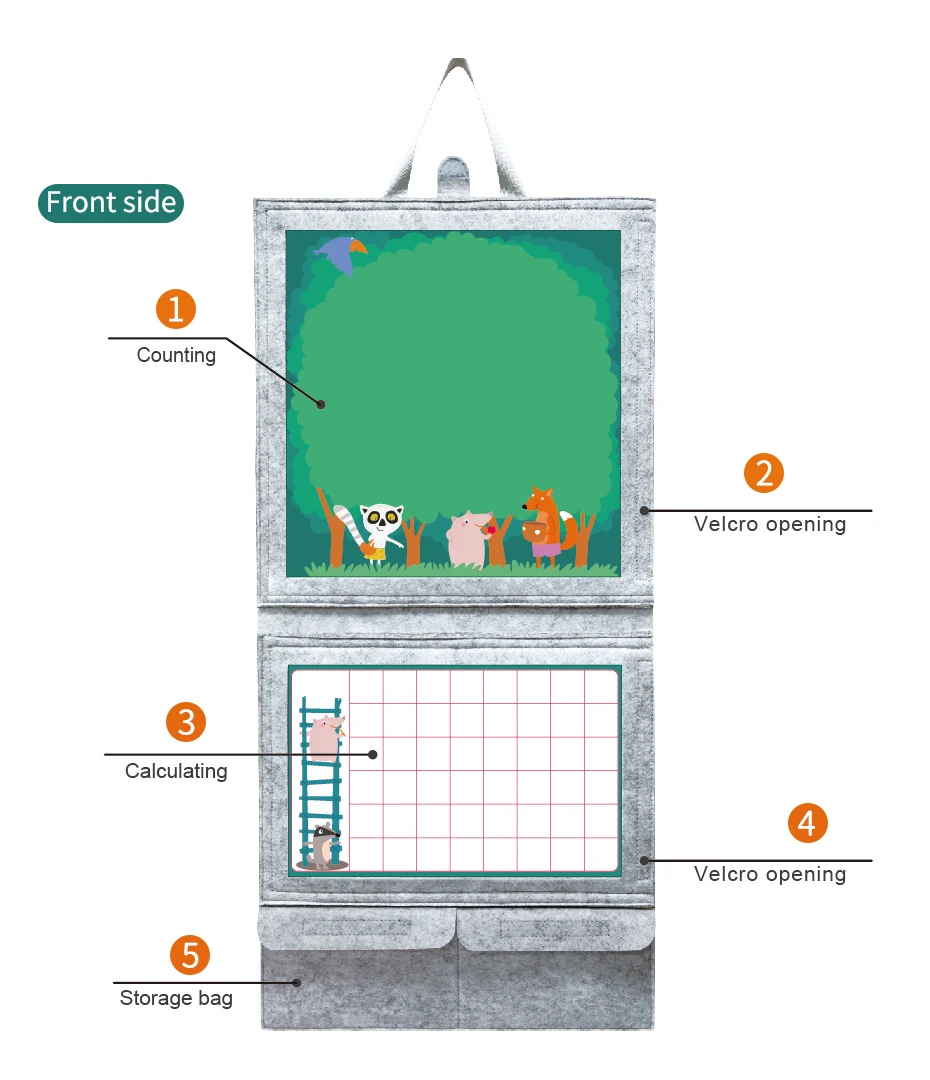 Front side

1
Counting

2
Velcro opening

3
Calculating

4
Velcro opening

5
Storage bag