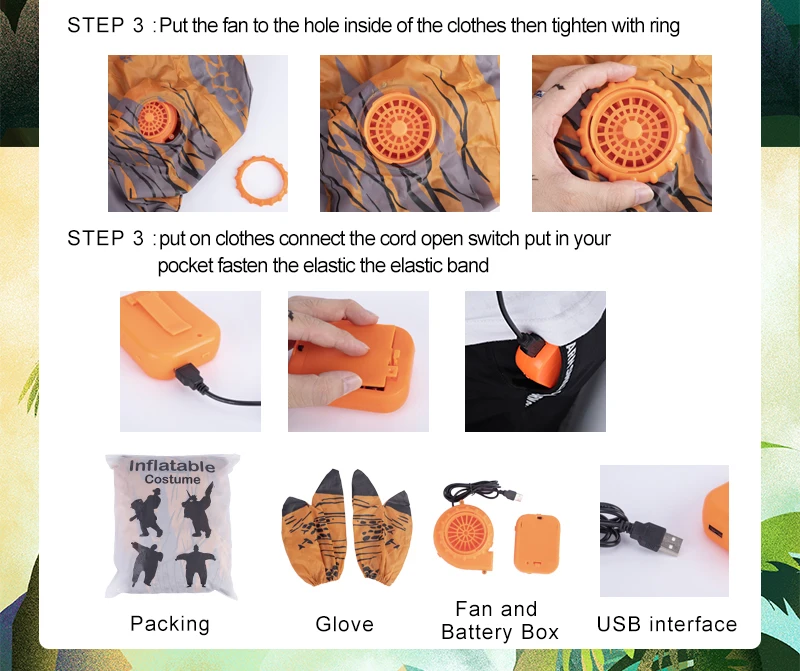 STEP 3 : Put the fan to the hole inside of the clothes then tighten with ring

STEP 3 : put on clothes connect the cord open switch put in your pocket fasten the elastic the elastic band

Inflatable Costume

Packing

Glove

Fan and Battery Box

USB interface