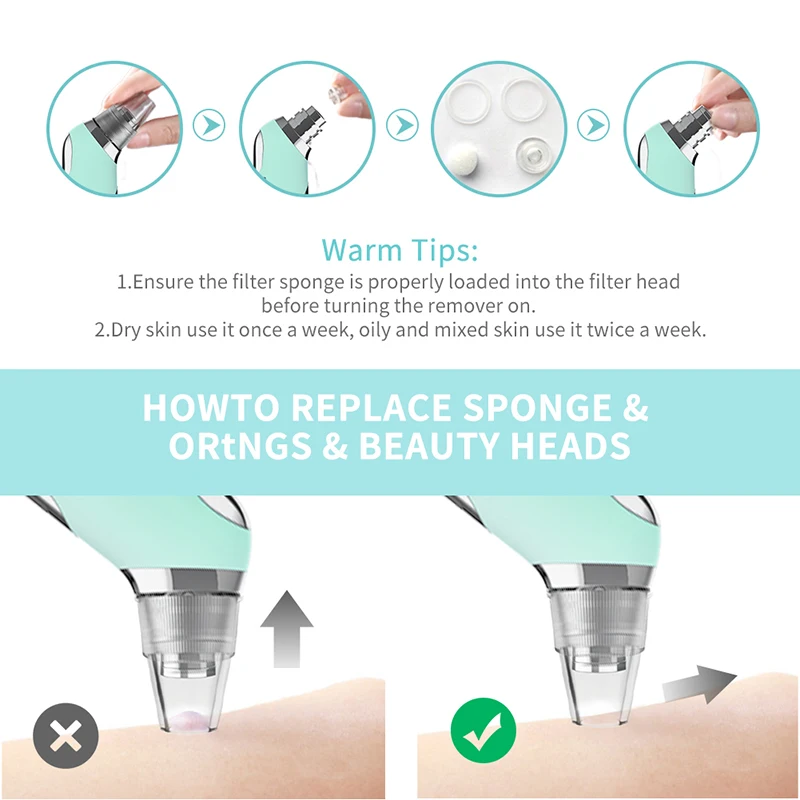 Warm Tips:
1.Ensure the filter sponge is properly loaded into the filter head before turning the remover on.
2.Dry skin use it once a week, oily and mixed skin use it twice a week.

HOWTO REPLACE SPONGE & ORtNGS & BEAUTY HEADS