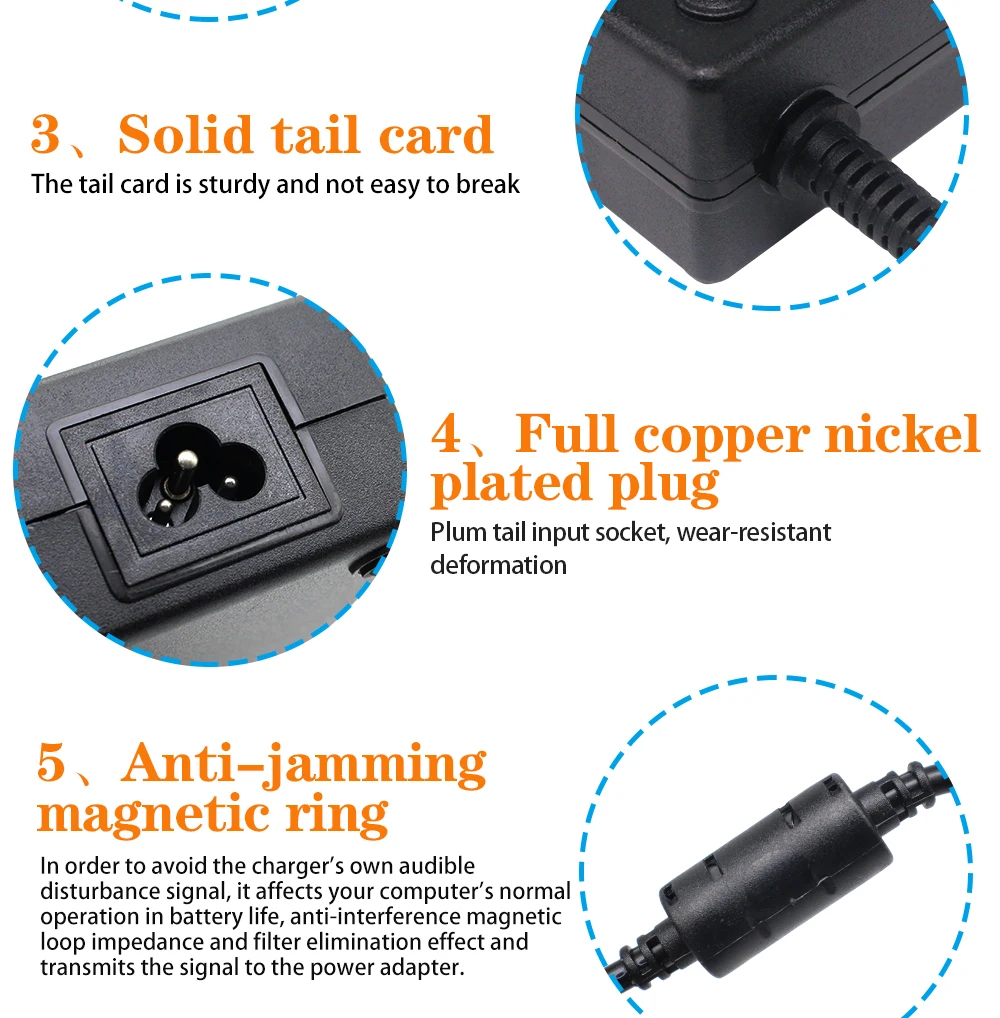 3、Solid tail card
The tail card is sturdy and not easy to break

4、Full copper nickel plated plug
Plum tail input socket, wear-resistant deformation

5、Anti-jamming magnetic ring
In order to avoid the charger's own audible disturbance signal, it affects your computer's normal operation in battery life, anti-interference magnetic loop impedance and filter elimination effect and transmits the signal to the power adapter.