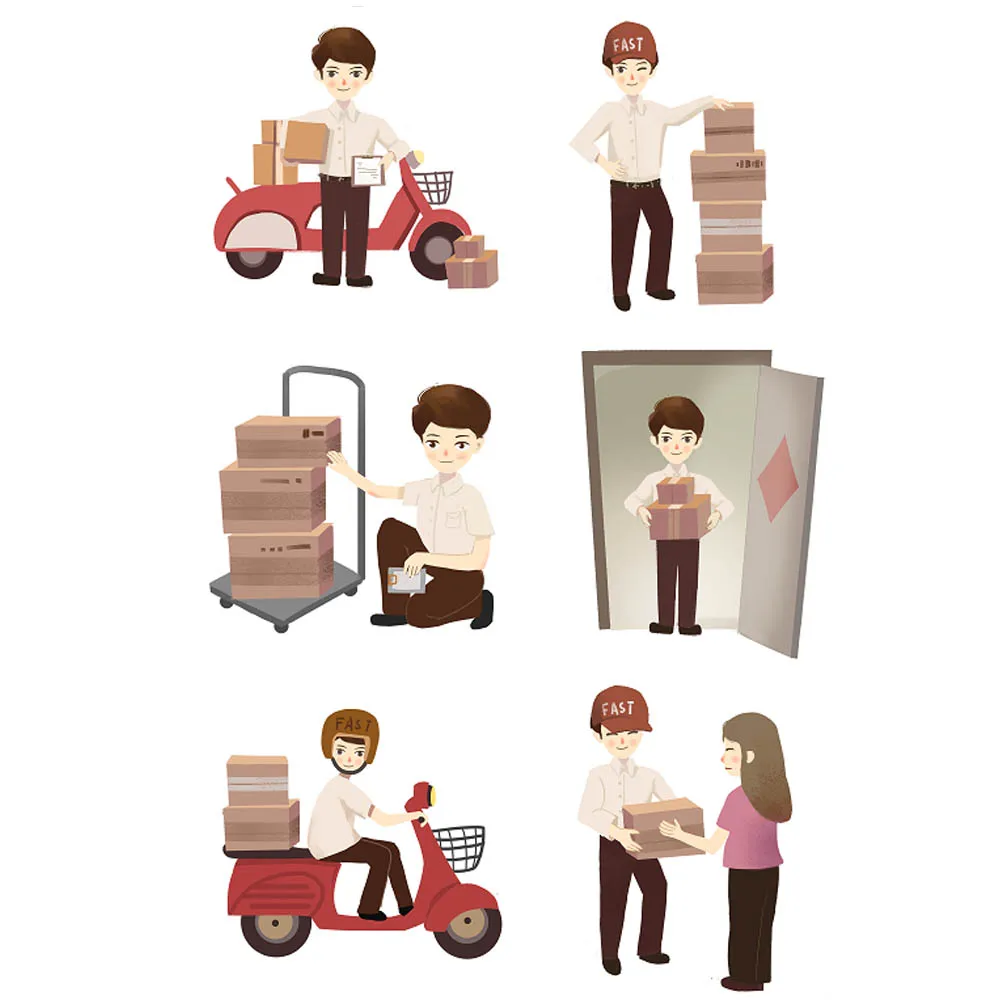 FAST

FAST

FAST