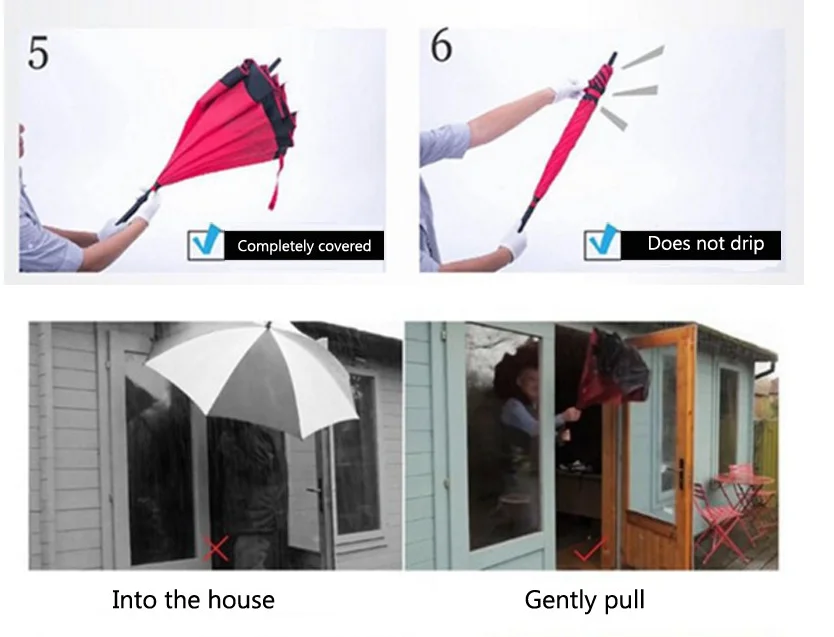 5

Completely covered

6

Does not drip

Into the house

Gently pull