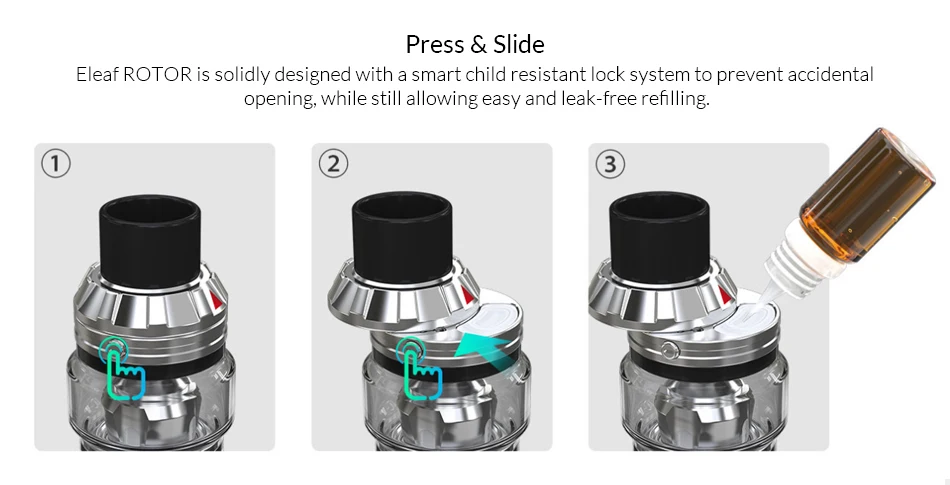 Press & Slide

Eleaf ROTOR is solidly designed with a smart child resistant lock system to prevent accidental opening, while still allowing easy and leak-free refilling.

①

②

③