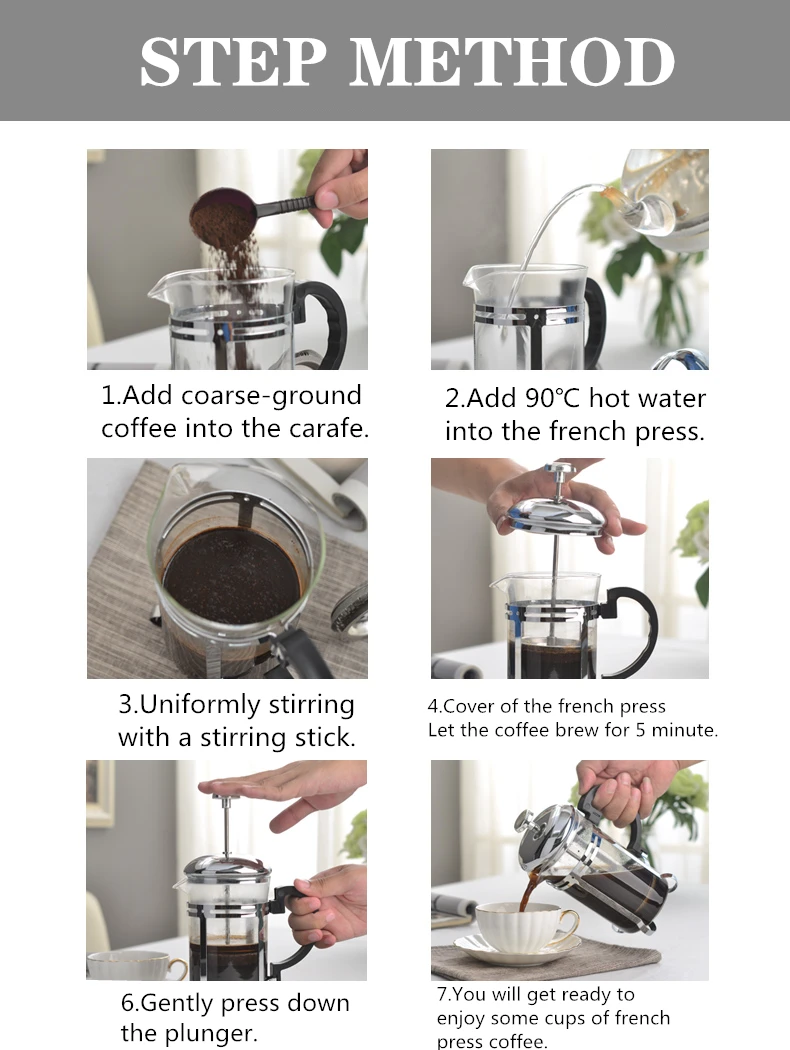 STEP METHOD

1.Add coarse-ground coffee into the carafe.

2.Add 90℃ hot water into the french press.

3.Uniformly stirring with a stirring stick.

4.Cover of the french press
Let the coffee brew for 5 minute.

6.Gently press down the plunger.

7.You will get ready to enjoy some cups of french press coffee.