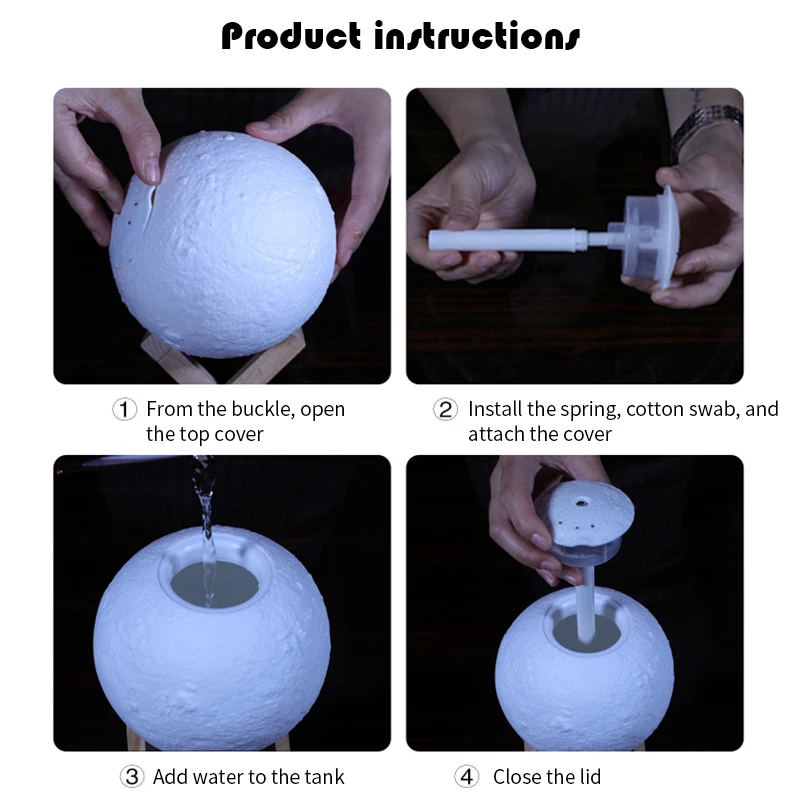 Product instructions

① From the buckle, open the top cover

② Install the spring, cotton swab, and attach the cover

③ Add water to the tank

④ Close the lid