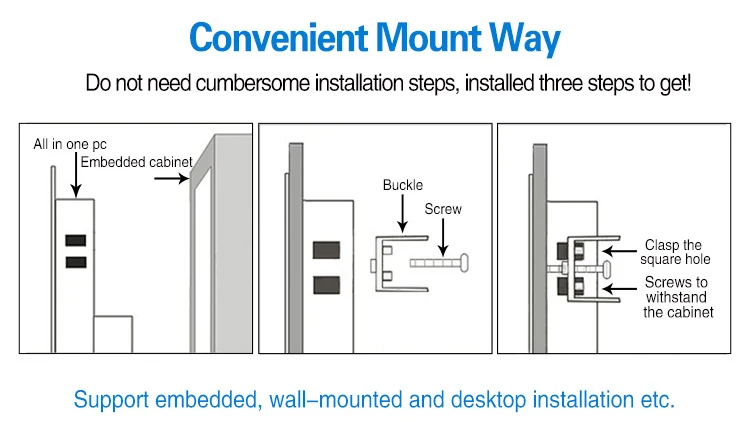 Convenient Mount Way

Do not need cumbersome installation steps, installed three steps to get!

All in one pc

Embedded cabinet

Buckle

Screw

Clasp the square hole

Screws to withstand the cabinet

Support embedded, wall–mounted and desktop installation etc.