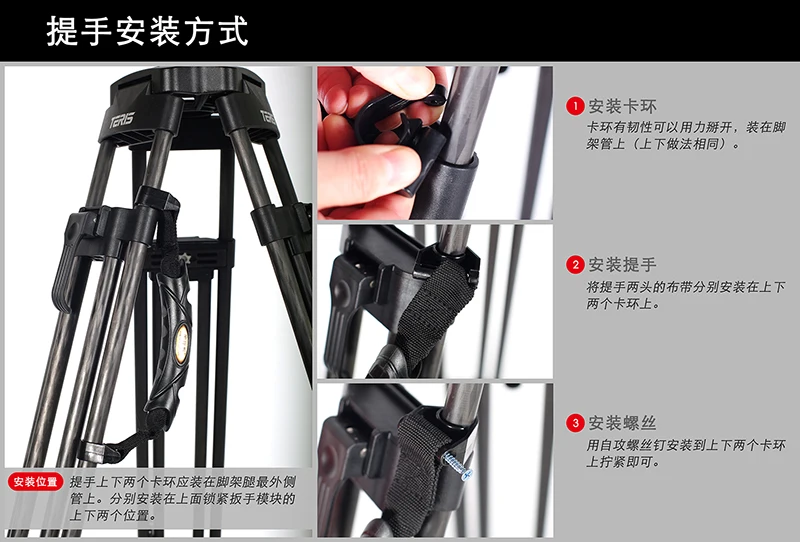 提手安装方式

TERIS

TERIS

安装位置 提手上下两个卡环应装在脚架腿最外侧管上。分别安装在上面锁紧扳手模块的上下两个位置。

1 安装卡环
卡环有韧性可以用力掰开，装在脚架管上（上下做法相同）。

2 安装提手
将提手两头的布带分别安装在上下两个卡环上。

3 安装螺丝
用自攻螺丝钉安装到上下两个卡环上拧紧即可。