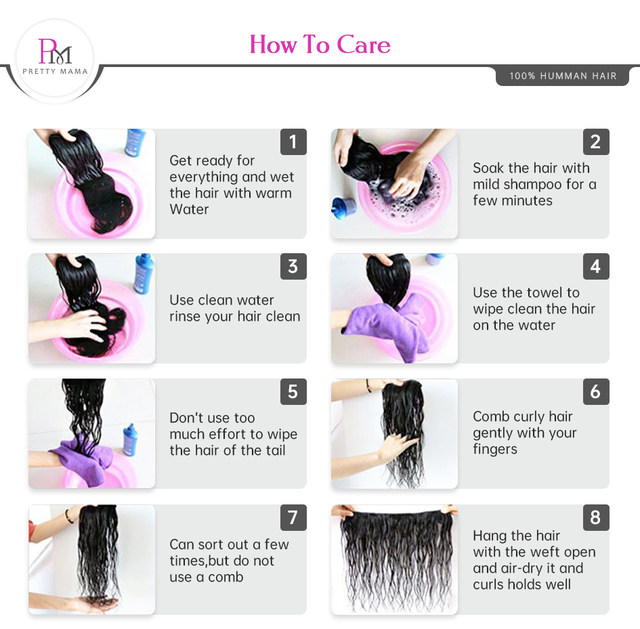 PM
PRETTY MAMA

How To Care

100% HUMMAN HAIR

1
Get ready for everything and wet the hair with warm Water

2
Soak the hair with mild shampoo for a few minutes

3
Use clean water rinse your hair clean

4
Use the towel to wipe clean the hair on the water

5
Don't use too much effort to wipe the hair of the tail

6
Comb curly hair gently with your fingers

7
Can sort out a few times,but do not use a comb

8
Hang the hair with the weft open and air-dry it and curls holds well