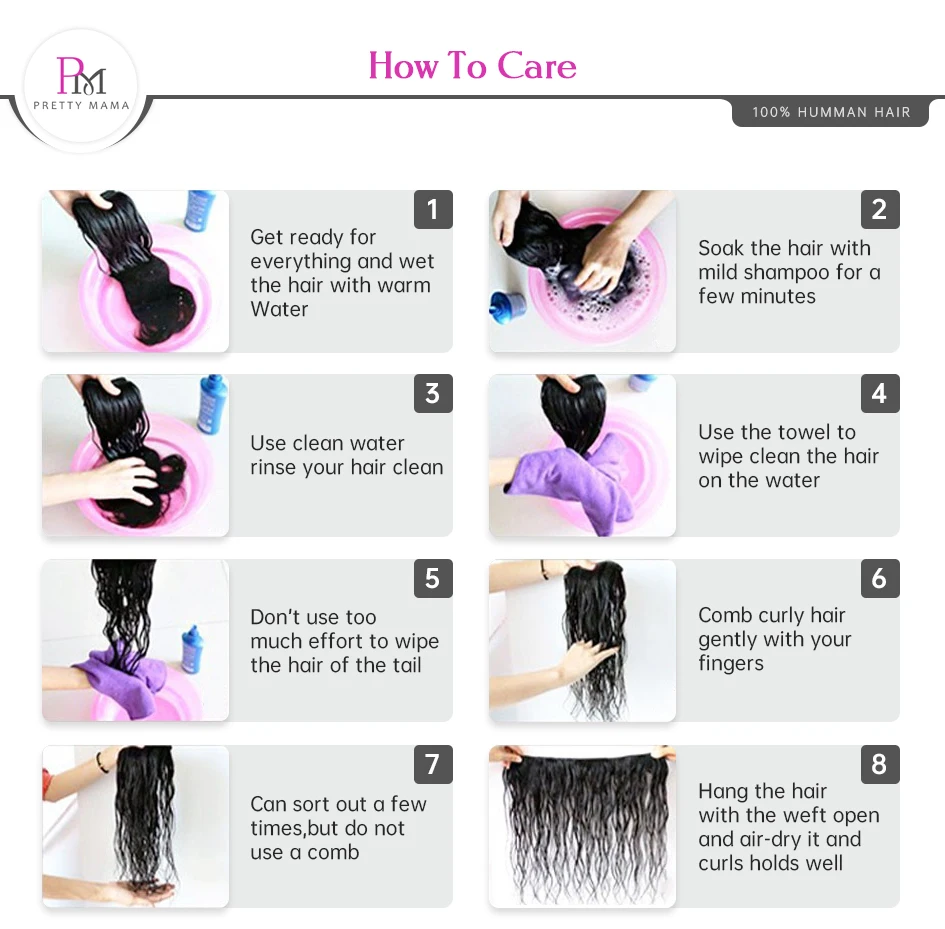 PM
PRETTY MAMA

How To Care

100% HUMMAN HAIR

1
Get ready for everything and wet the hair with warm Water

2
Soak the hair with mild shampoo for a few minutes

3
Use clean water rinse your hair clean

4
Use the towel to wipe clean the hair on the water

5
Don't use too much effort to wipe the hair of the tail

6
Comb curly hair gently with your fingers

7
Can sort out a few times,but do not use a comb

8
Hang the hair with the weft open and air-dry it and curls holds well