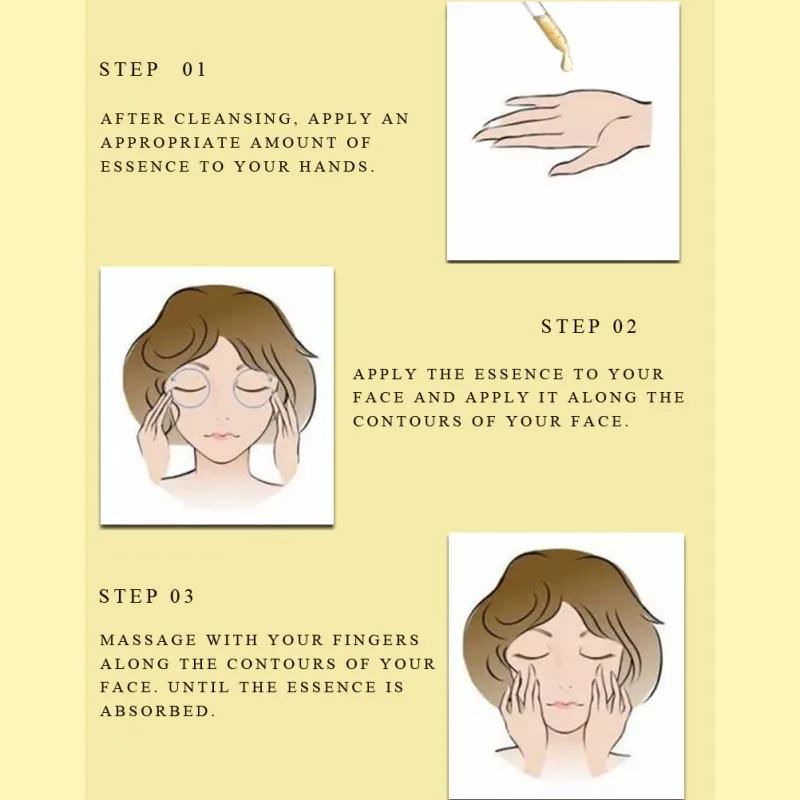 STEP 01

AFTER CLEANSING, APPLY AN APPROPRIATE AMOUNT OF ESSENCE TO YOUR HANDS.

STEP 02

APPLY THE ESSENCE TO YOUR FACE AND APPLY IT ALONG THE CONTOURS OF YOUR FACE.

STEP 03

MASSAGE WITH YOUR FINGERS ALONG THE CONTOURS OF YOUR FACE. UNTIL THE ESSENCE IS ABSORBED.