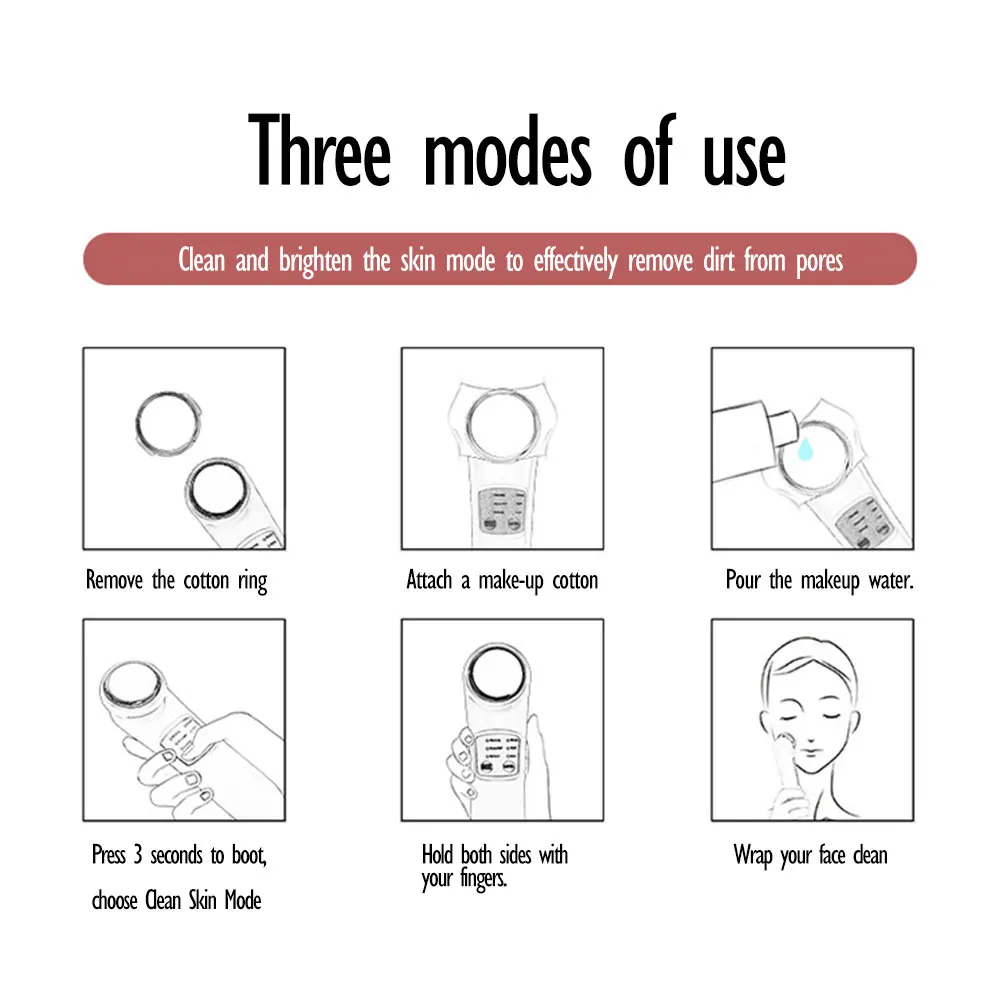 Three modes of use

Clean and brighten the skin mode to effectively remove dirt from pores

Remove the cotton ring

Attach a make-up cotton

Pour the makeup water.

Press 3 seconds to boot, choose Clean Skin Mode

Hold both sides with your fingers.

Wrap your face clean