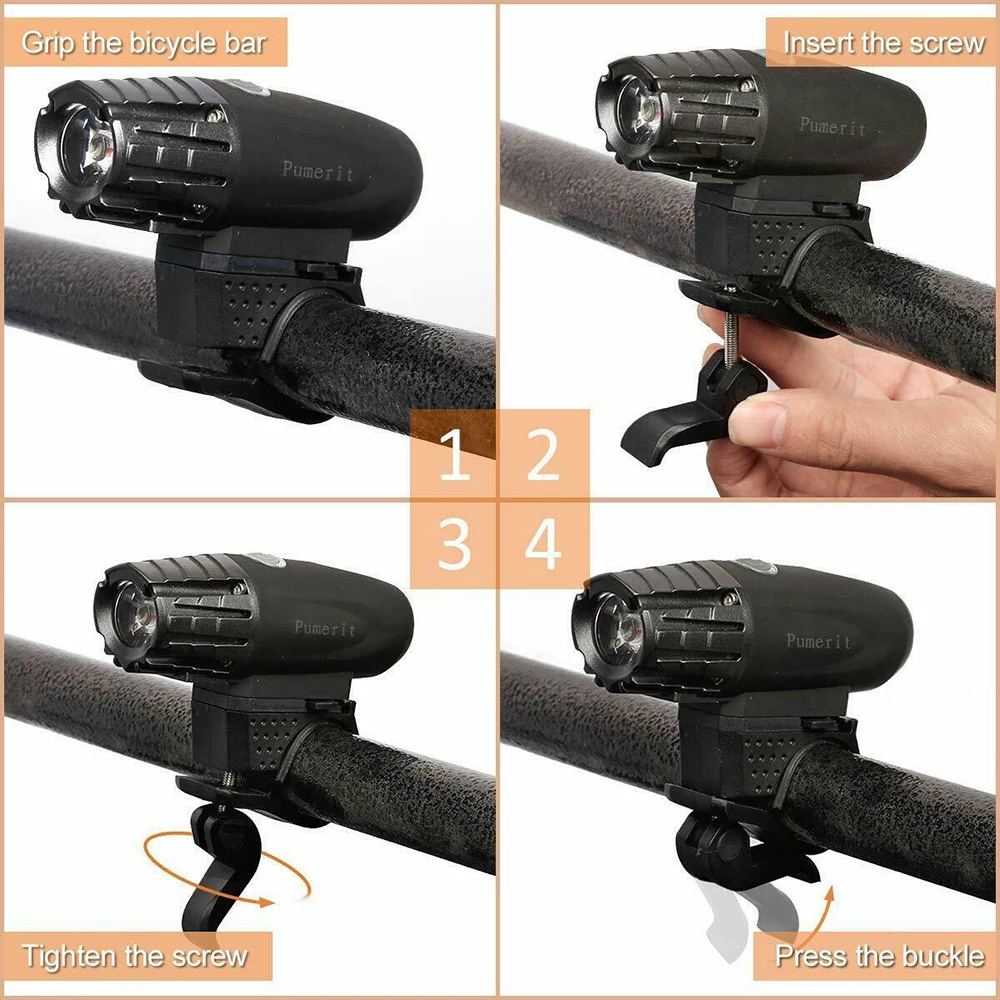 Grip the bicycle bar

Pumerit

Insert the screw

Pumerit

1 2
3 4

Pumerit

Tighten the screw

Pumerit

Press the buckle