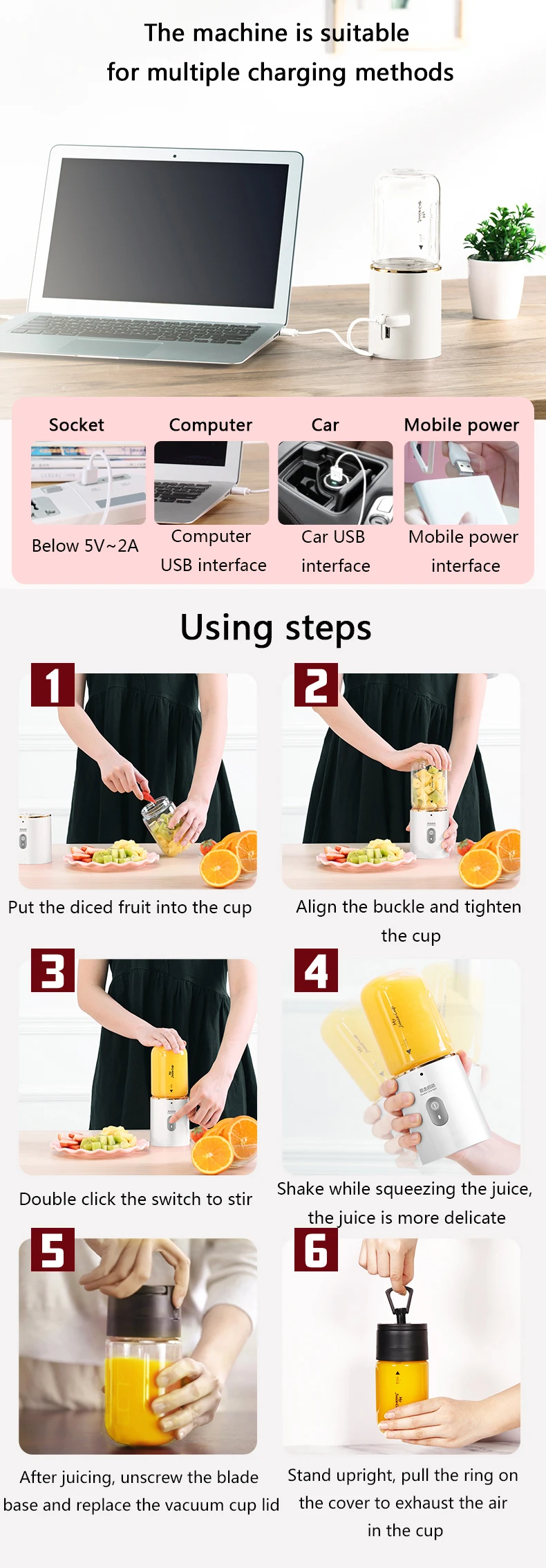 The machine is suitable
for multiple charging methods

Socket
Below 5V~2A

Computer
Computer USB interface

Car
Car USB interface

Mobile power
Mobile power interface

Using steps

1
Put the diced fruit into the cup

2
Align the buckle and tighten the cup

3
Double click the switch to stir

4
Shake while squeezing the juice, the juice is more delicate

5
After juicing, unscrew the blade base and replace the vacuum cup lid

6
Stand upright, pull the ring on the cover to exhaust the air in the cup