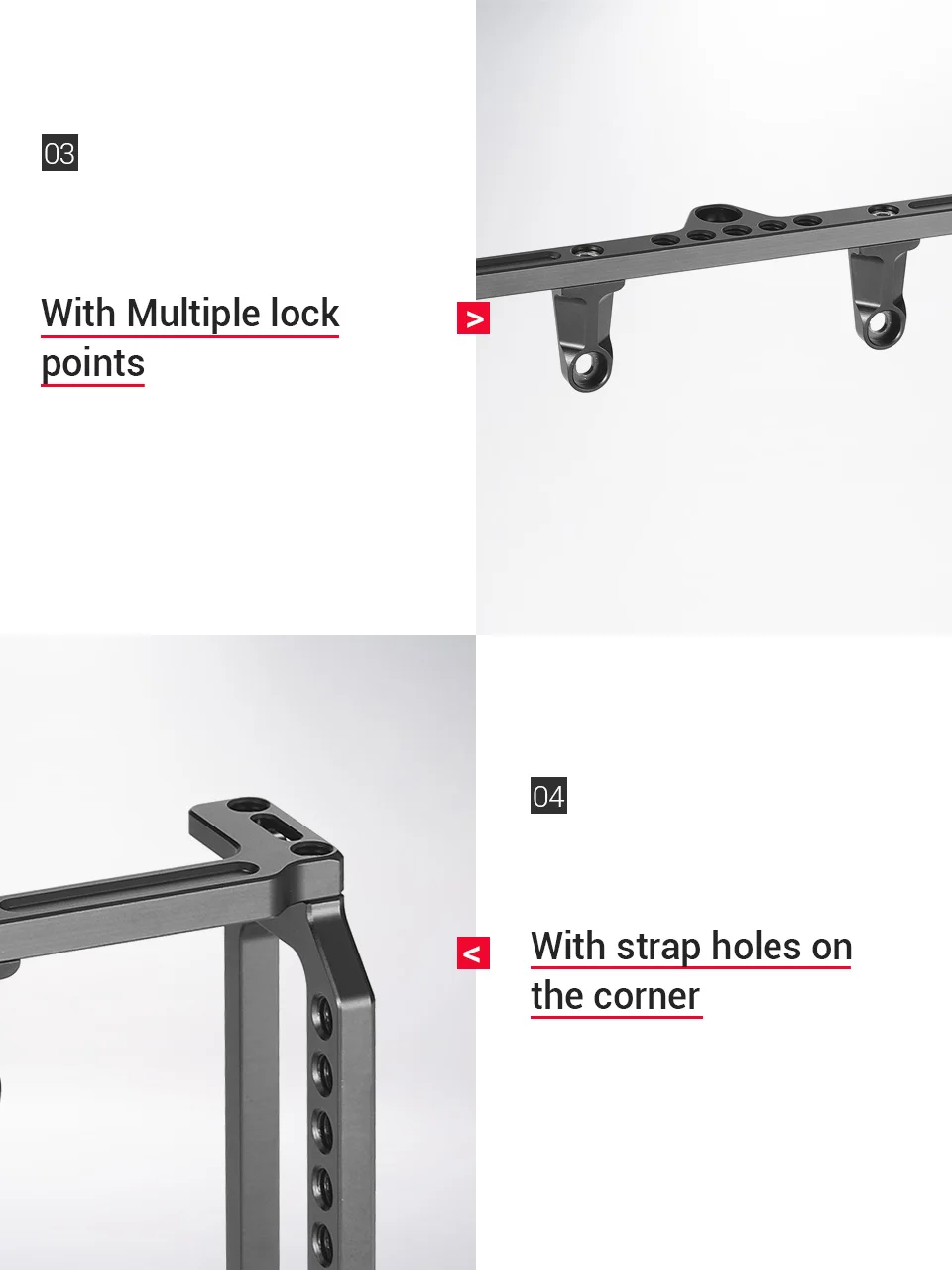 03

With Multiple lock points

>

04

<

With strap holes on the corner