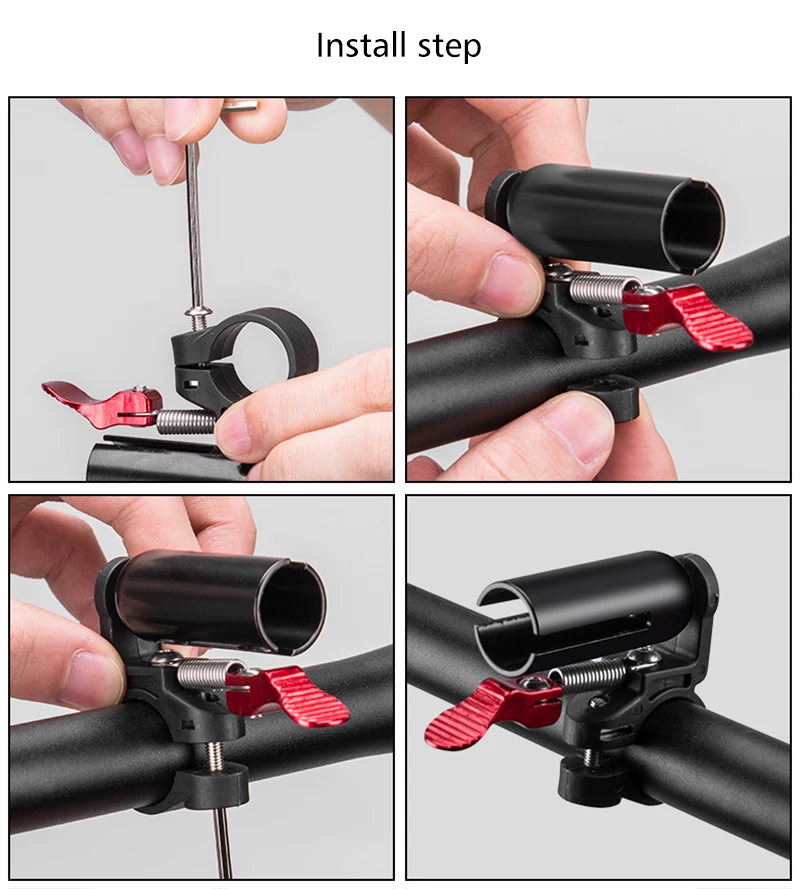 Install step