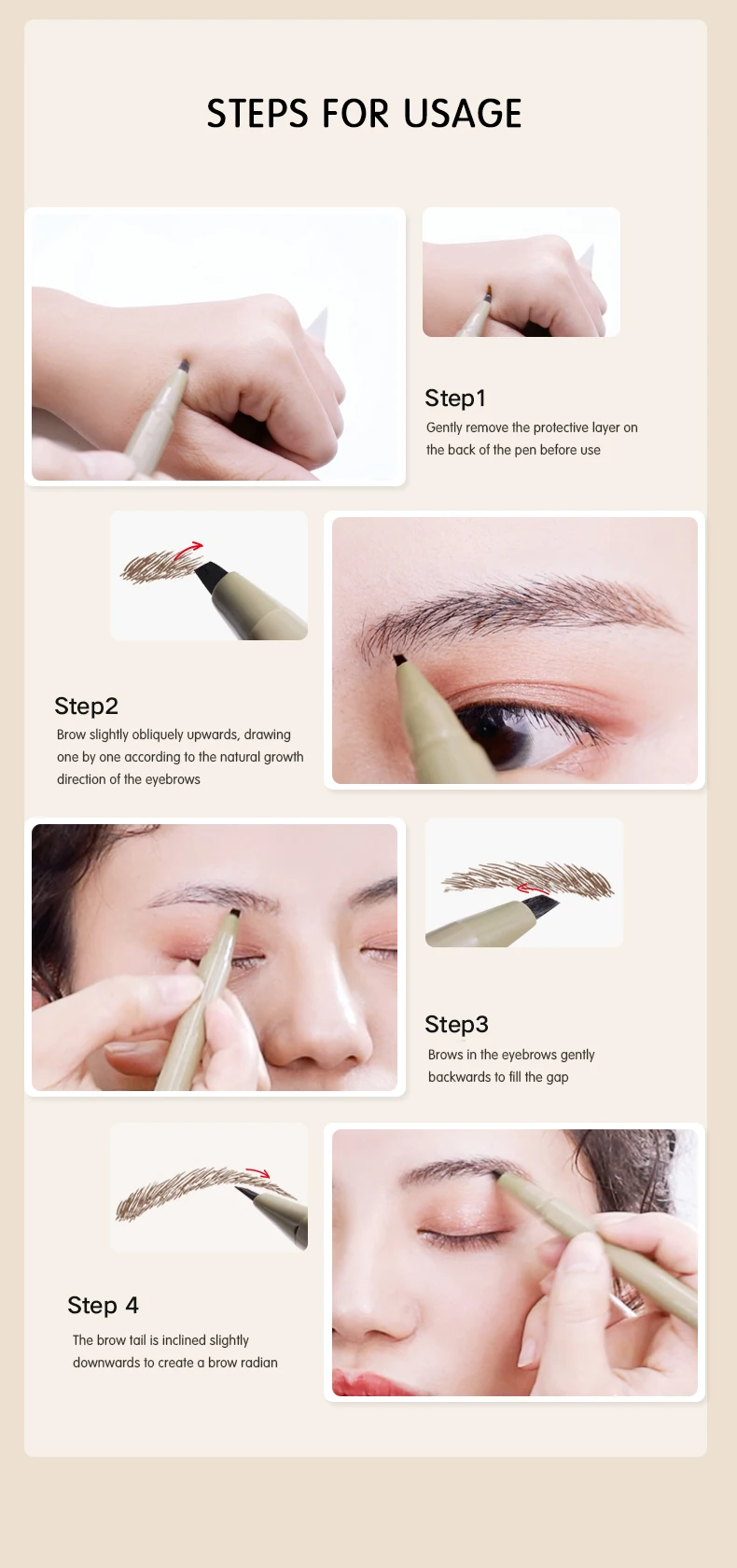 STEPS FOR USAGE

Step1
Gently remove the protective layer on the back of the pen before use

Step2
Brow slightly obliquely upwards, drawing one by one according to the natural growth direction of the eyebrows

Step3
Brows in the eyebrows gently backwards to fill the gap

Step 4
The brow tail is inclined slightly downwards to create a brow radian