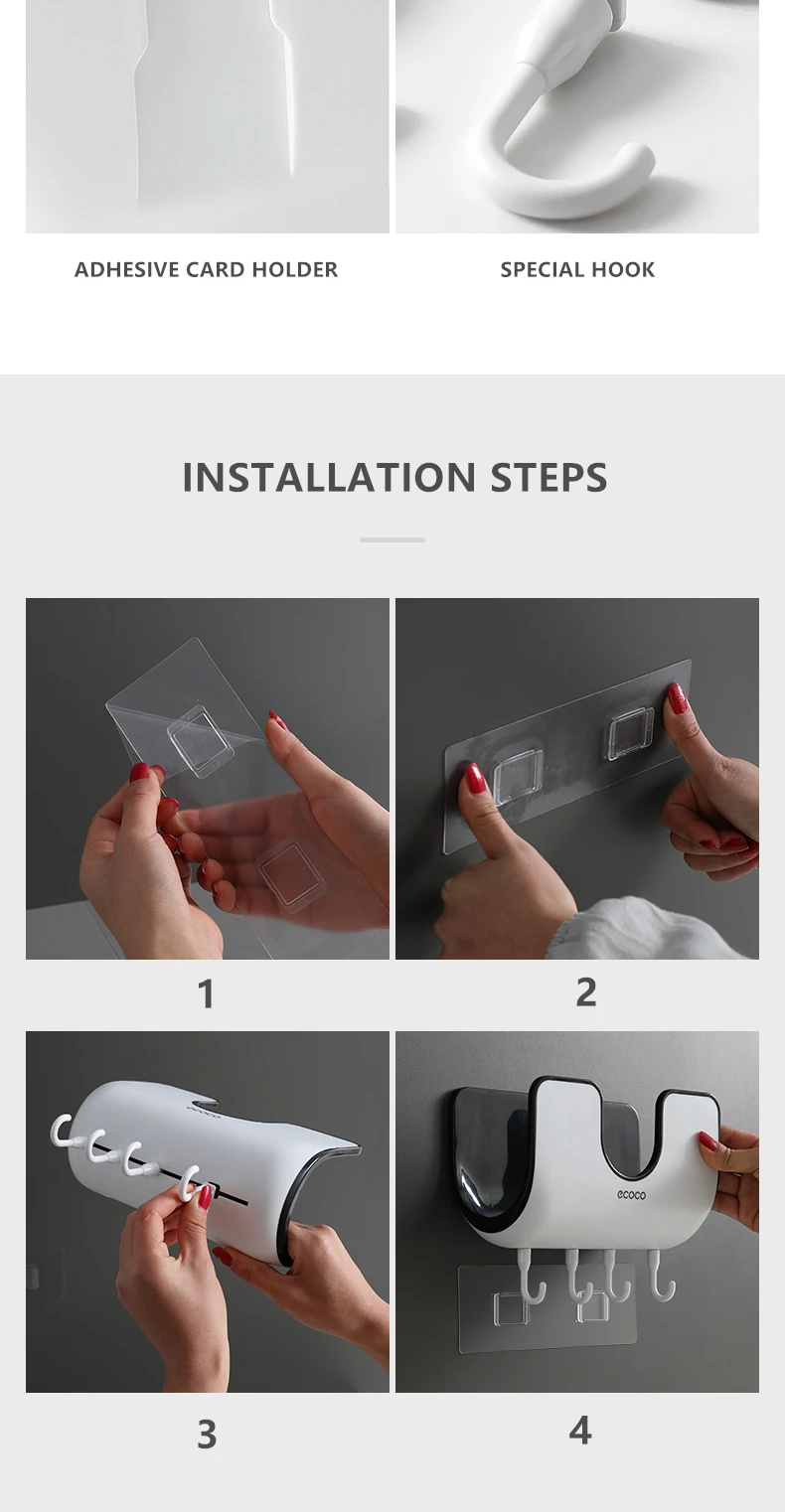 ADHESIVE CARD HOLDER

SPECIAL HOOK

INSTALLATION STEPS

1

2

ecoco

3

ecoco

4