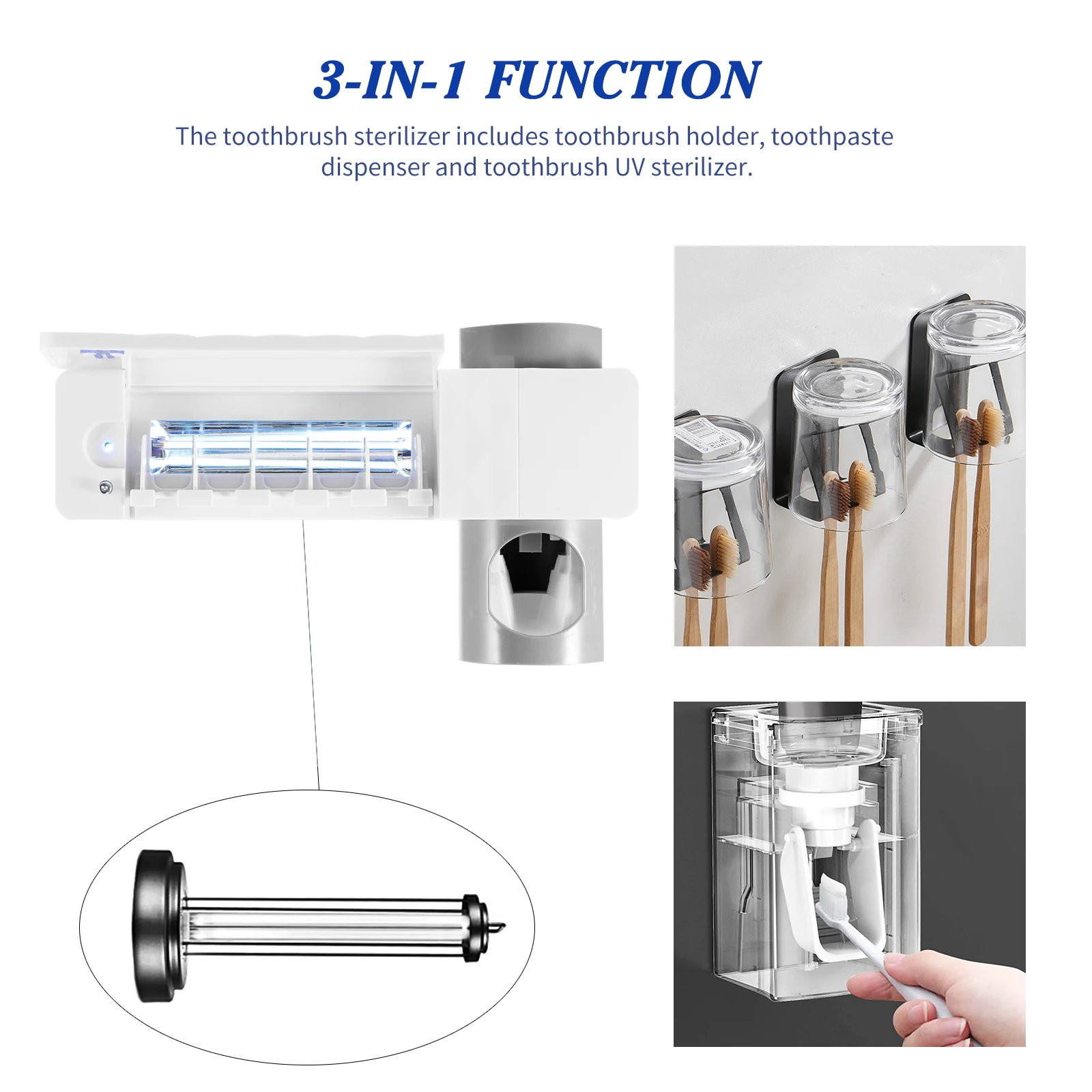 3-IN-1 FUNCTION

The toothbrush sterilizer includes toothbrush holder, toothpaste dispenser and toothbrush UV sterilizer.