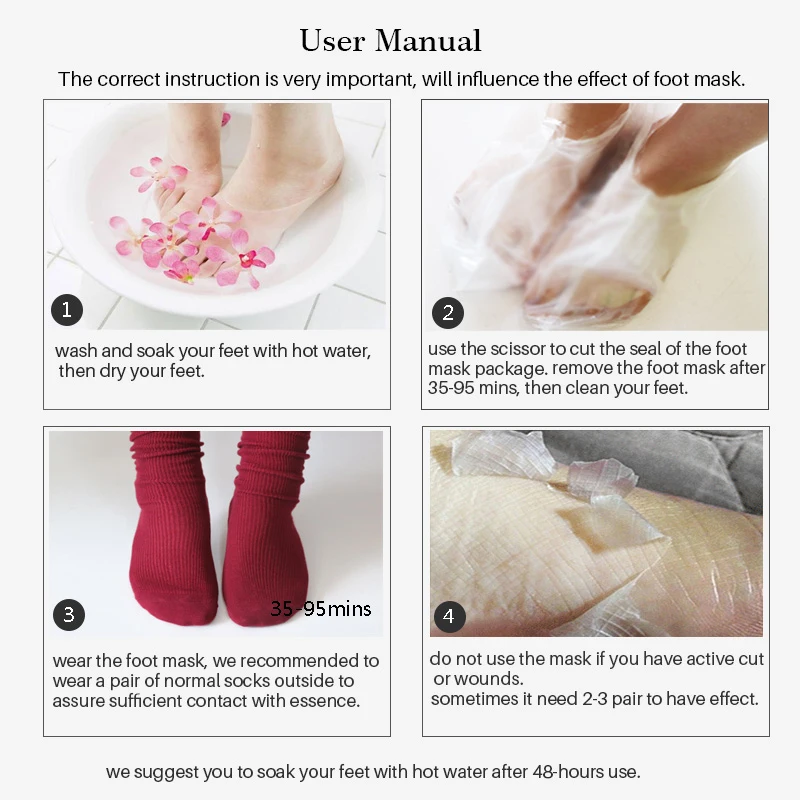 User Manual

The correct instruction is very important, will influence the effect of foot mask.

1

wash and soak your feet with hot water, then dry your feet.

2

use the scissor to cut the seal of the foot mask package. remove the foot mask after 35-95 mins, then clean your feet.

3

35-95mins

wear the foot mask, we recommended to wear a pair of normal socks outside to assure sufficient contact with essence.

4

do not use the mask if you have active cut or wounds.
sometimes it need 2-3 pair to have effect.

we suggest you to soak your feet with hot water after 48-hours use.