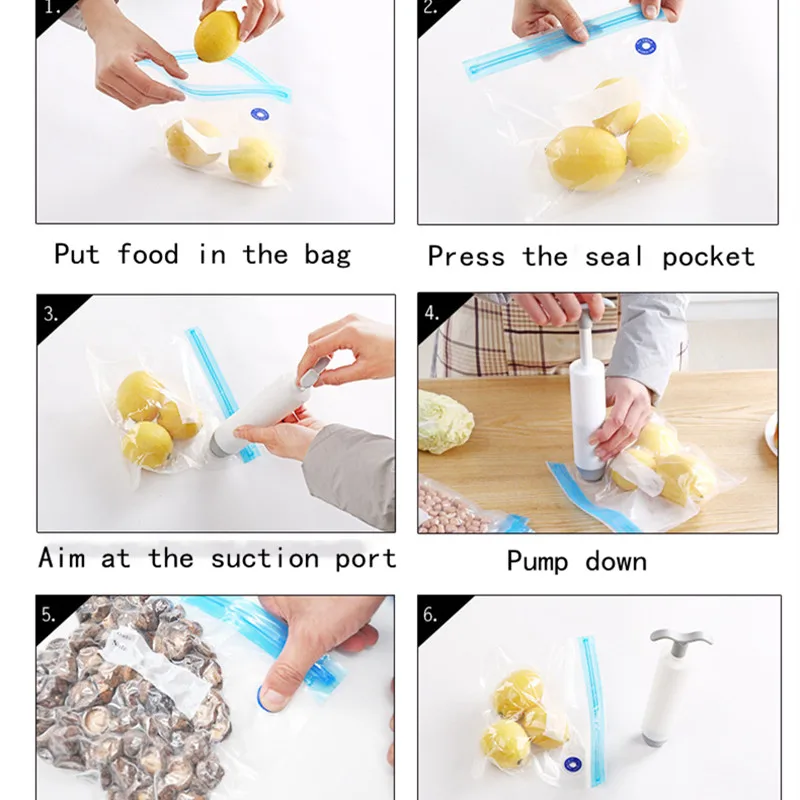 1.

2.

Put food in the bag

Press the seal pocket

3.

4.

Aim at the suction port

Pump down

5.

6.