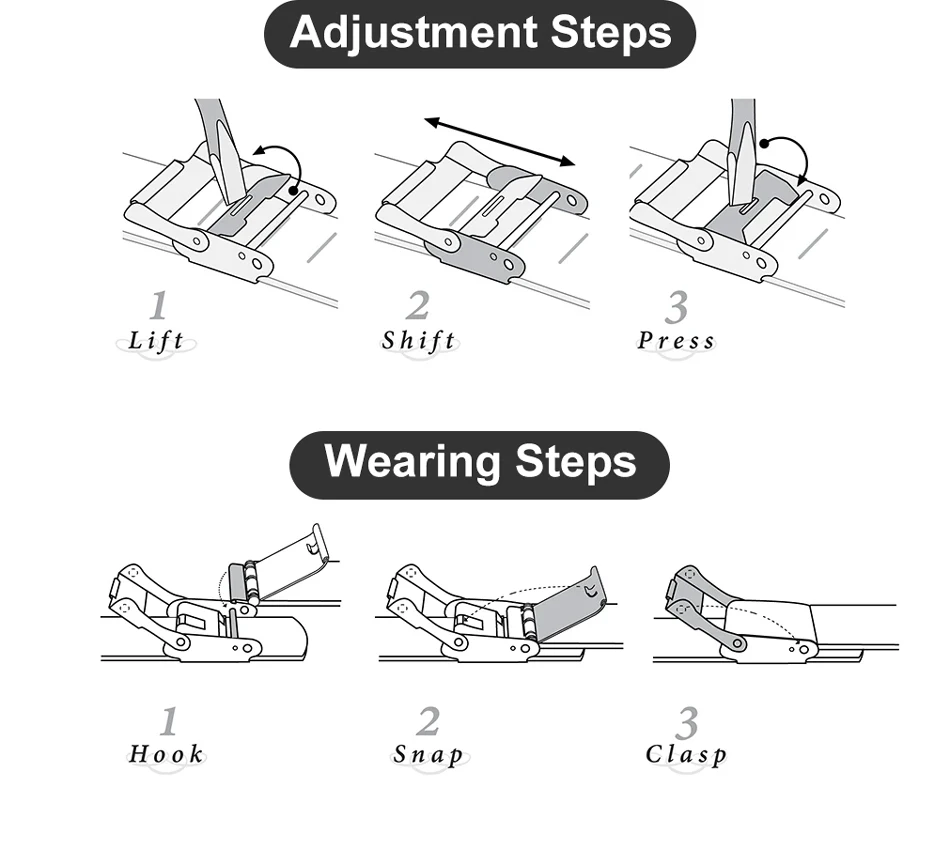 Adjustment Steps

1
Lift

2
Shift

3
Press

Wearing Steps

1
Hook

2
Snap

3
Clasp