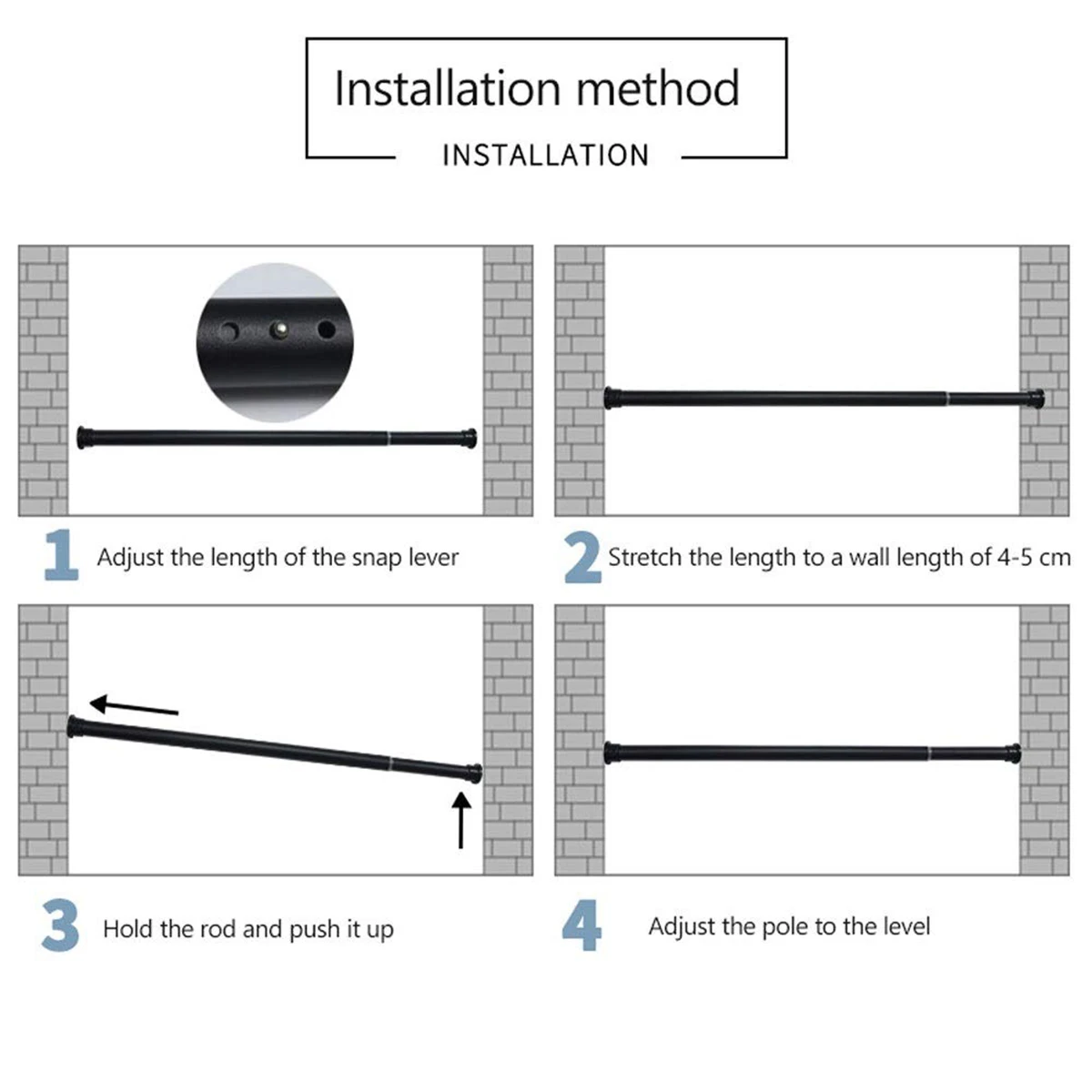 Installation method
INSTALLATION

1 Adjust the length of the snap lever

2 Stretch the length to a wall length of 4-5 cm

3 Hold the rod and push it up

4 Adjust the pole to the level