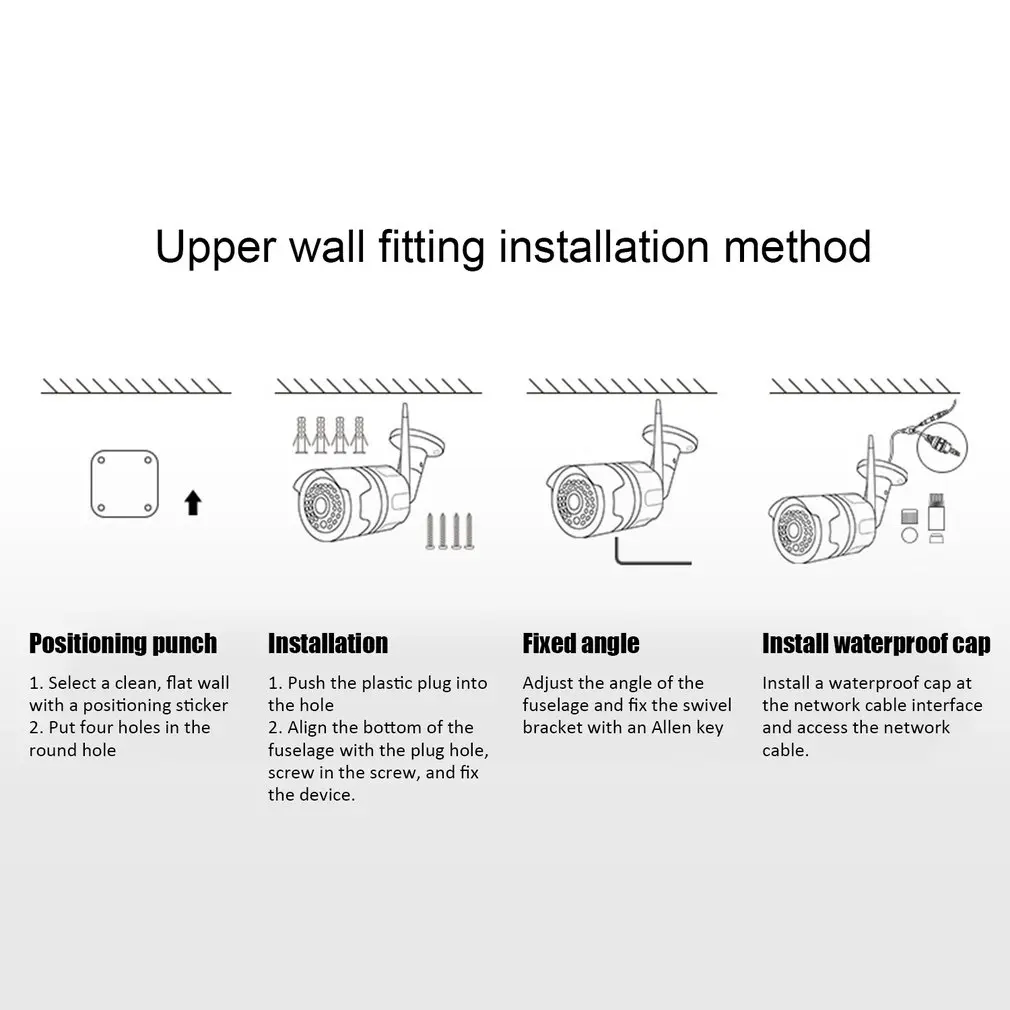 Upper wall fitting installation method

Positioning punch

1. Select a clean, flat wall with a positioning sticker
2. Put four holes in the round hole

Installation

1. Push the plastic plug into the hole
2. Align the bottom of the fuselage with the plug hole, screw in the screw, and fix the device.

Fixed angle

Adjust the angle of the fuselage and fix the swivel bracket with an Allen key

Install waterproof cap

Install a waterproof cap at the network cable interface and access the network cable.